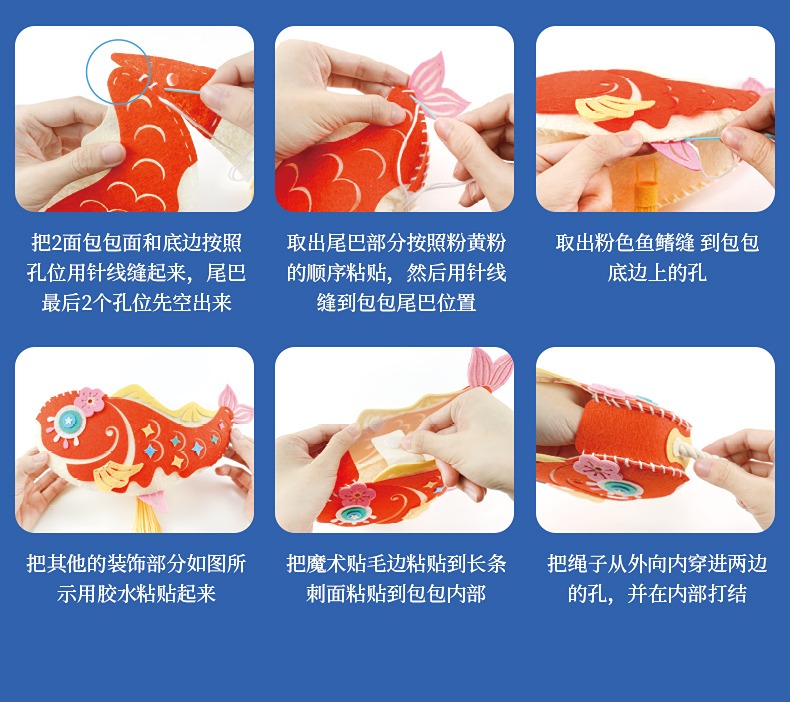 把2面包包面和底边按照孔位用针线缝起来，尾巴最后2个孔位先空出来

取出尾巴部分按照粉黄粉的顺序粘贴，然后用针线缝到包包尾巴位置

取出粉色鱼鳍缝 到包包底边上的孔

把其他的装饰部分如图所示用胶水粘贴起来

把魔术贴毛边粘贴到长条刺面粘贴到包包内部

把绳子从外向内穿进两边的孔，并在内部打结