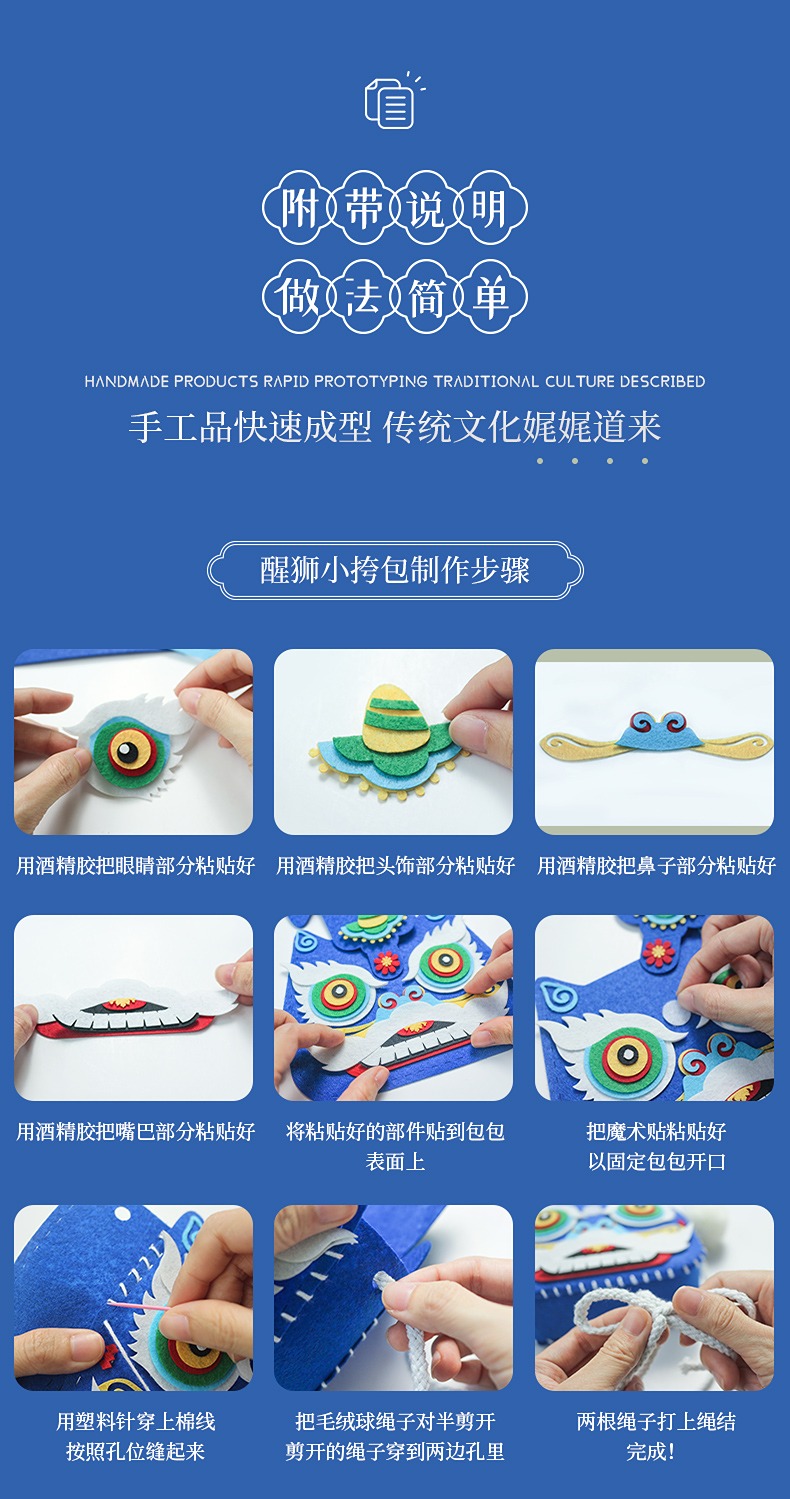 附带说明

做法简单

HANDMADE PRODUCTS RAPID PROTOTYPING TRADITIONAL CULTURE DESCRIBED

手工品快速成型 传统文化娓娓道来

醒狮小挎包制作步骤

用酒精胶把眼睛部分粘贴好

用酒精胶把头饰部分粘贴好

用酒精胶把鼻子部分粘贴好

用酒精胶把嘴巴部分粘贴好

将粘贴好的部件贴到包包表面上

把魔术贴粘贴好 以固定包包开口

用塑料针穿上棉线 按照孔位缝起来

把毛绒球绳子对半剪开 剪开的绳子穿到两边孔里

两根绳子打上绳结 完成！