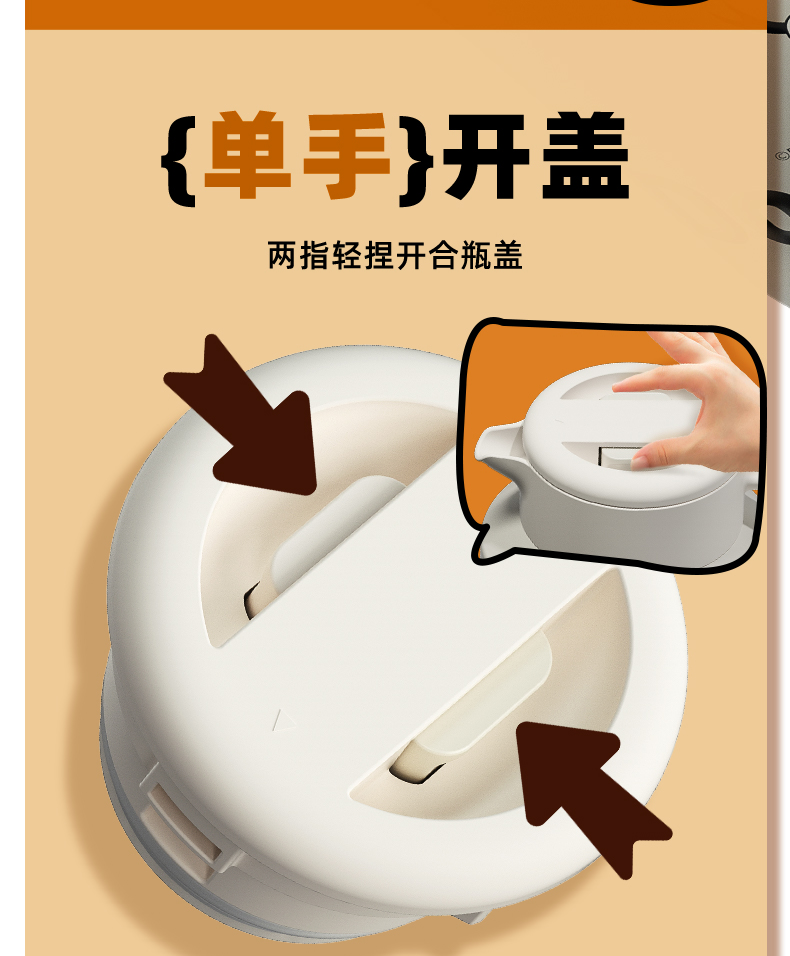 {单手}开盖

两指轻捏开合瓶盖