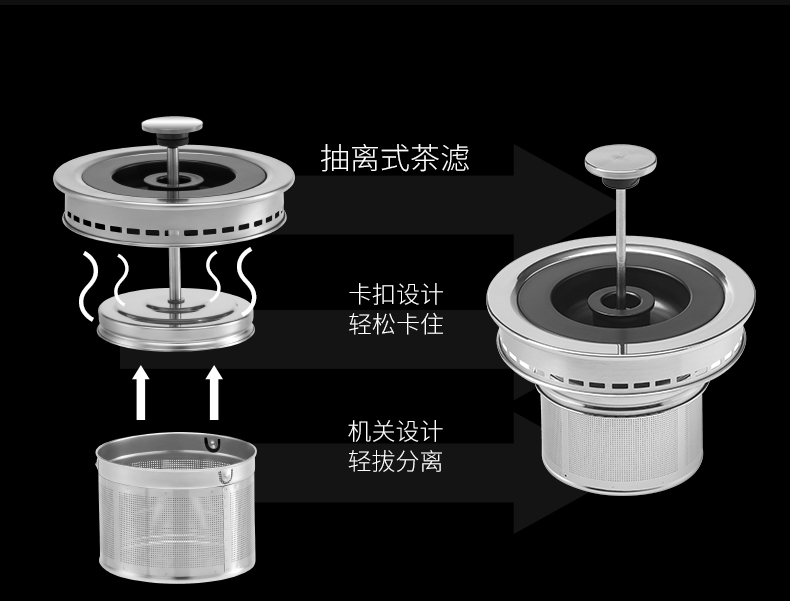 抽离式茶滤

卡扣设计
轻松卡住

机关设计
轻拔分离