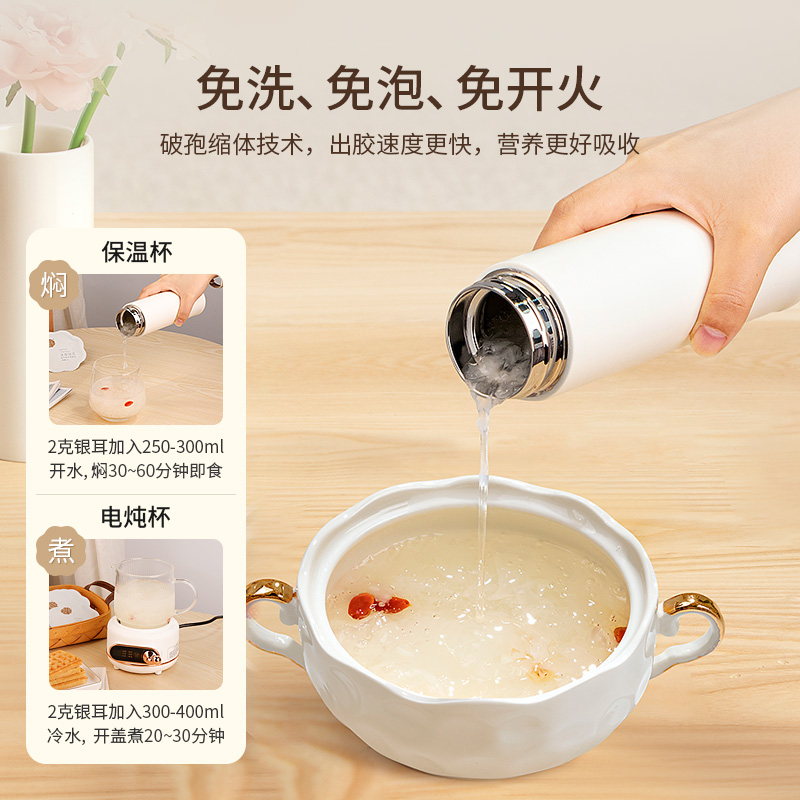 免洗、免泡、免开火
破孢缩体技术，出胶速度更快，营养更好吸收

保温杯
焖
2克银耳加入250-300ml开水，焖30~60分钟即食

电炖杯
煮
2克银耳加入300-400ml冷水，开盖煮20~30分钟