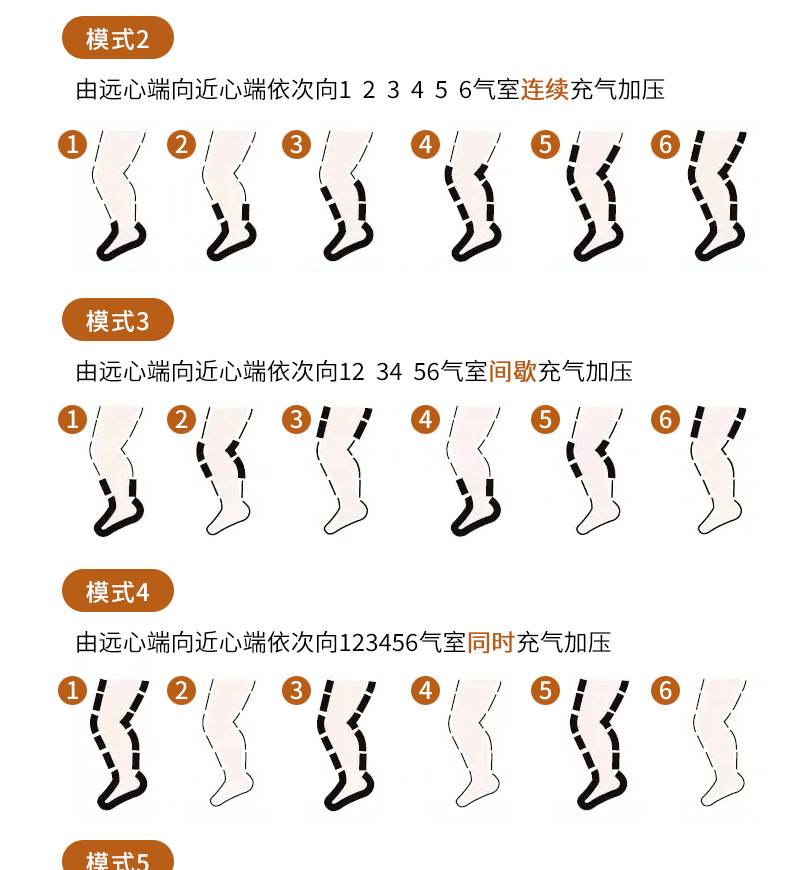 模式2

由远心端向近心端依次向1 2 3 4 5 6气室连续充气加压

1 2 3 4 5 6

模式3

由远心端向近心端依次向12 34 56气室间歇充气加压

1 2 3 4 5 6

模式4

由远心端向近心端依次向123456气室同时充气加压

1 2 3 4 5 6

模式5