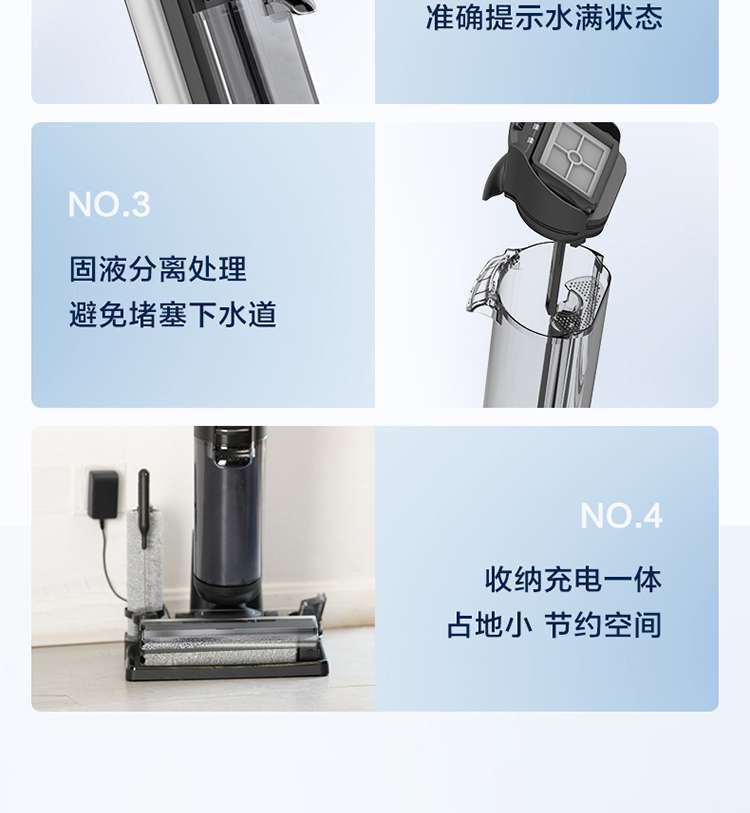 准确提示水满状态

NO.3

固液分离处理
避免堵塞下水道

NO.4

收纳充电一体
占地小 节约空间