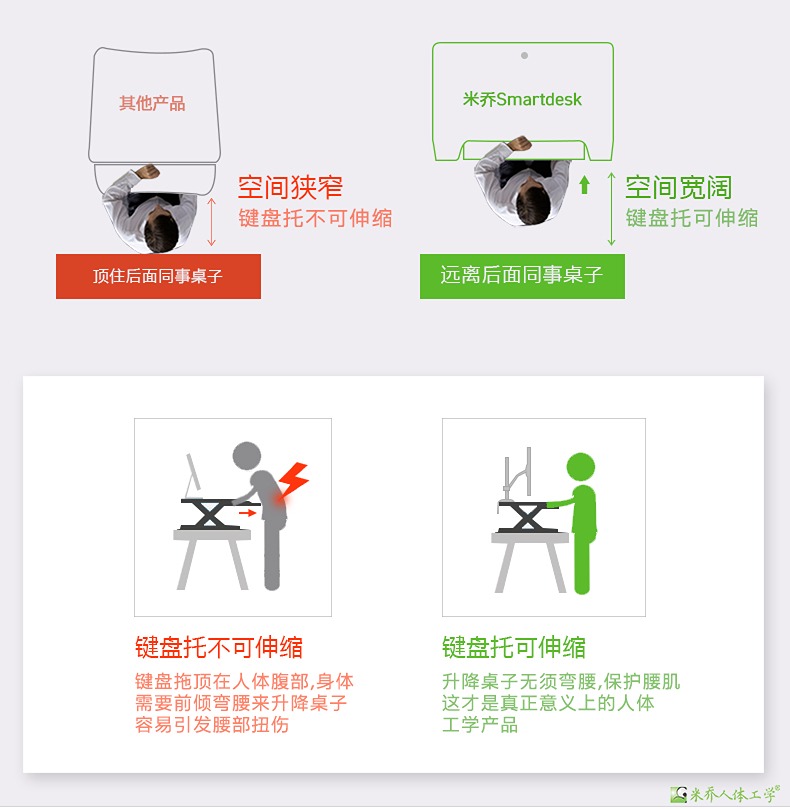 其他产品

空间狭窄
键盘托不可伸缩

顶住后面同事桌子

米乔Smartdesk

空间宽阔
键盘托可伸缩

远离后面同事桌子

键盘托不可伸缩

键盘拖顶在人体腹部,身体需要前倾弯腰来升降桌子容易引发腰部扭伤

键盘托可伸缩

升降桌子无须弯腰,保护腰肌这才是真正意义上的人体工学产品

米乔人体工学®