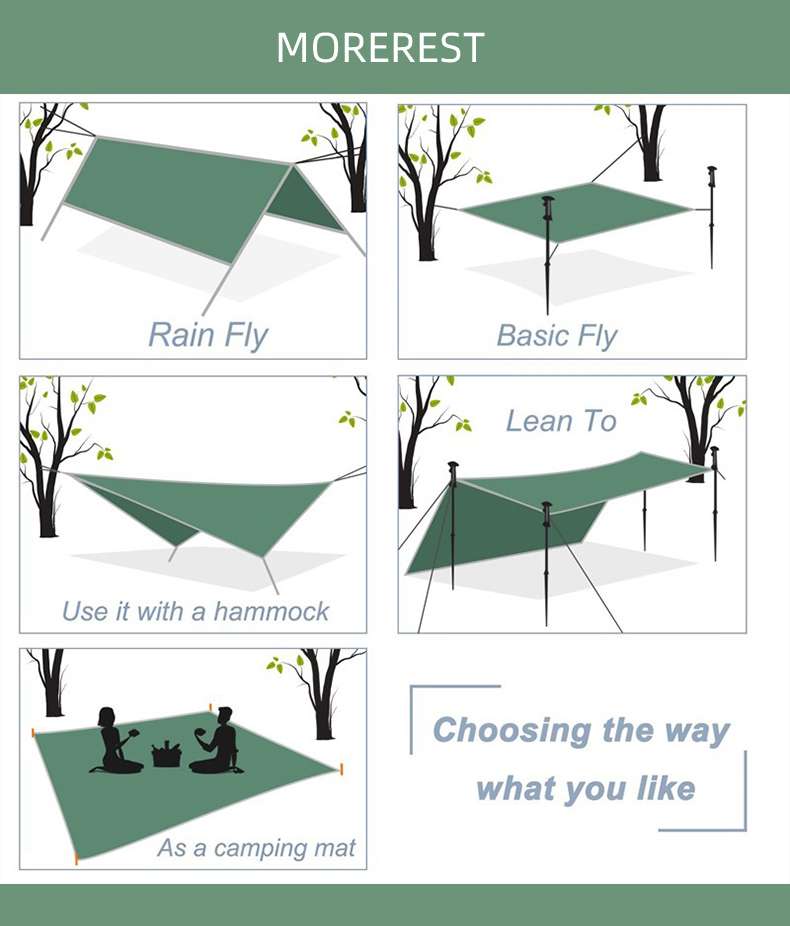 MOREREST

Rain Fly

Basic Fly

Use it with a hammock

Lean To

As a camping mat

Choosing the way what you like