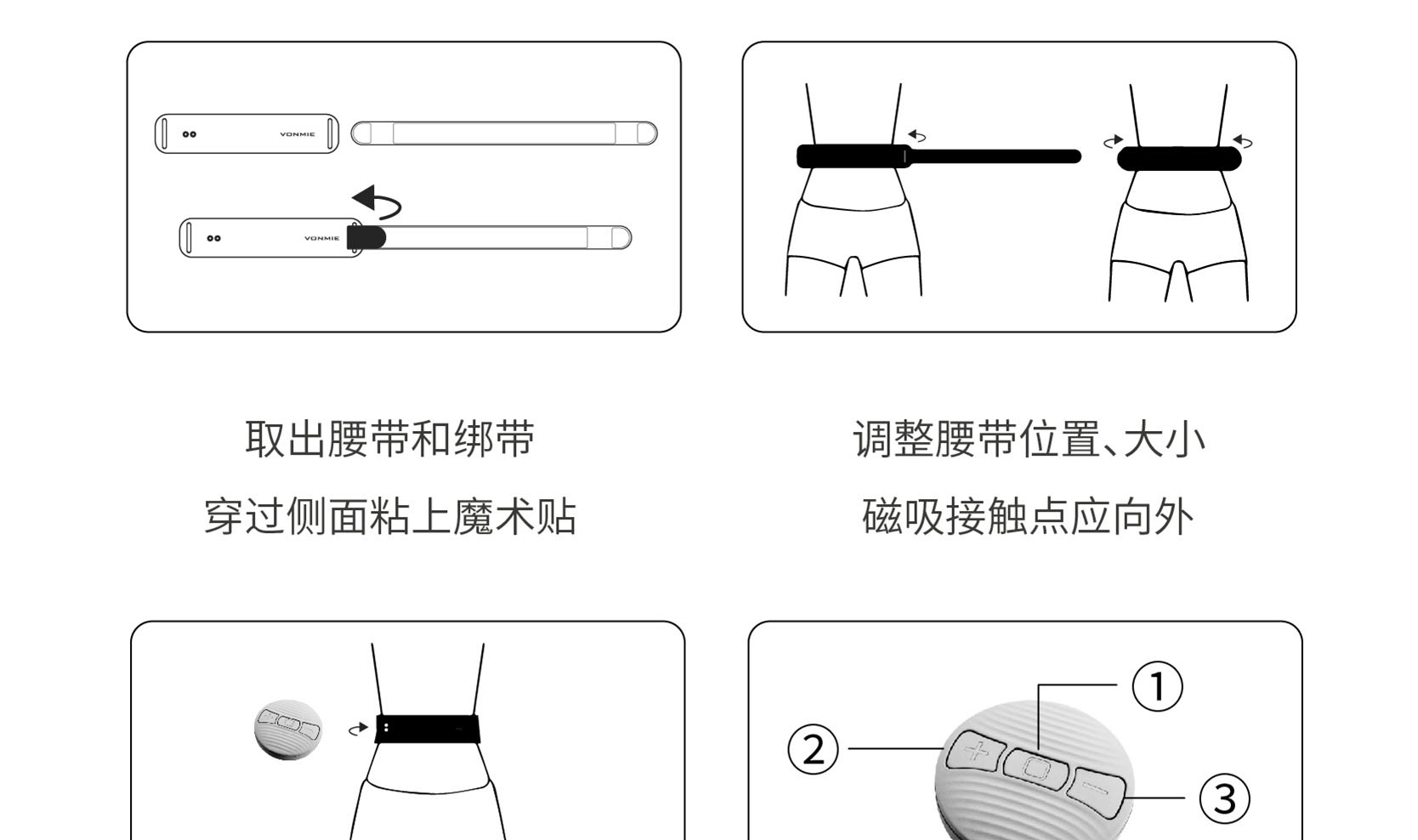 VONMIE

VONMIE

取出腰带和绑带
穿过侧面粘上魔术贴

调整腰带位置、大小
磁吸接触点应向外

①
②
③