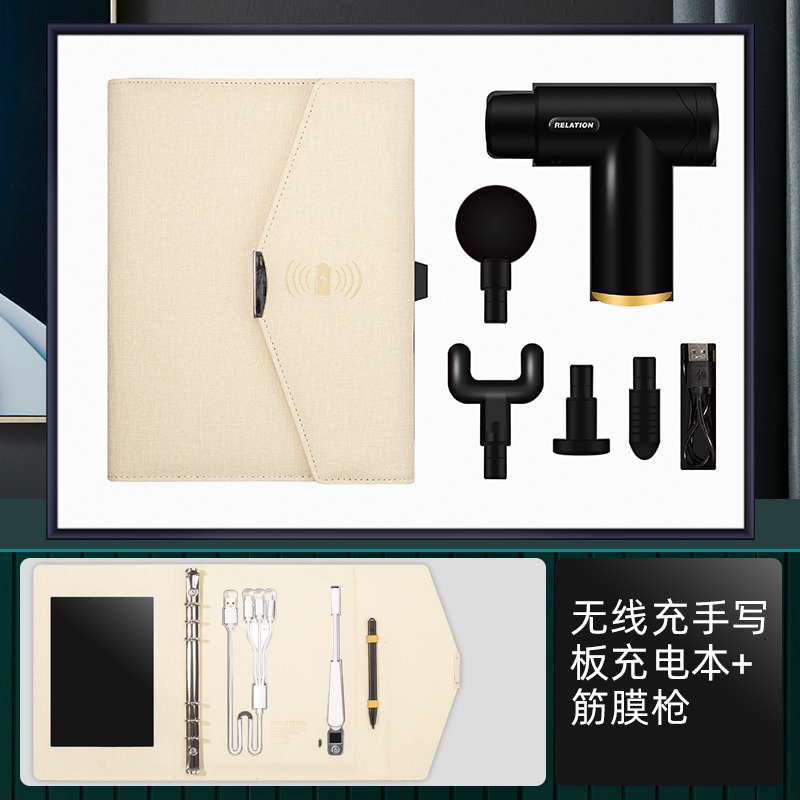 RELATION

无线充手写板充电本+筋膜枪