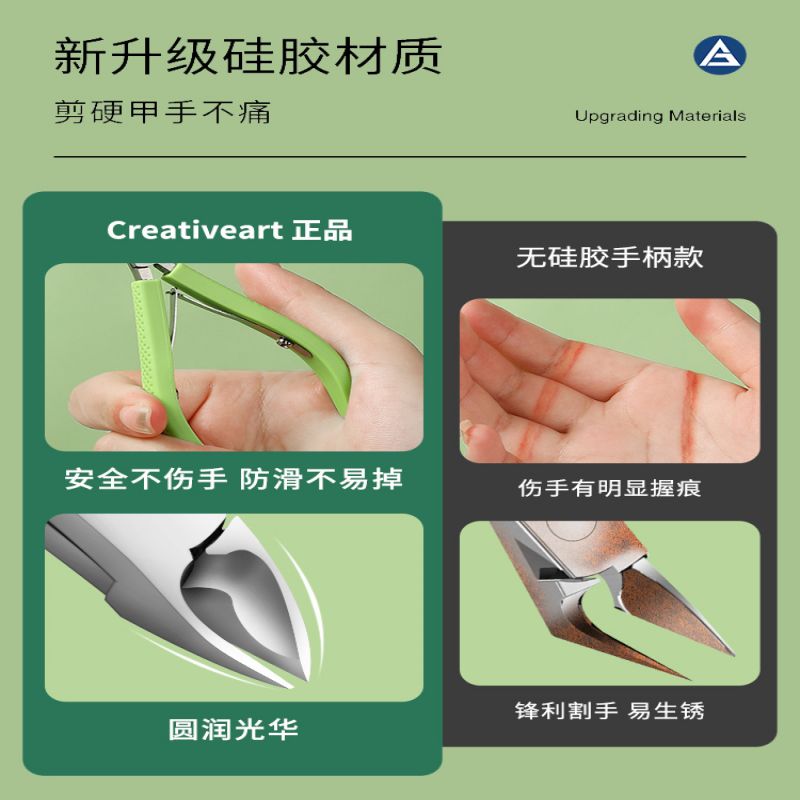 新升级硅胶材质

剪硬甲手不痛

Upgrading Materials

Creativeart 正品

安全不伤手 防滑不易掉

圆润光华

无硅胶手柄款

伤手有明显握痕

锋利割手 易生锈