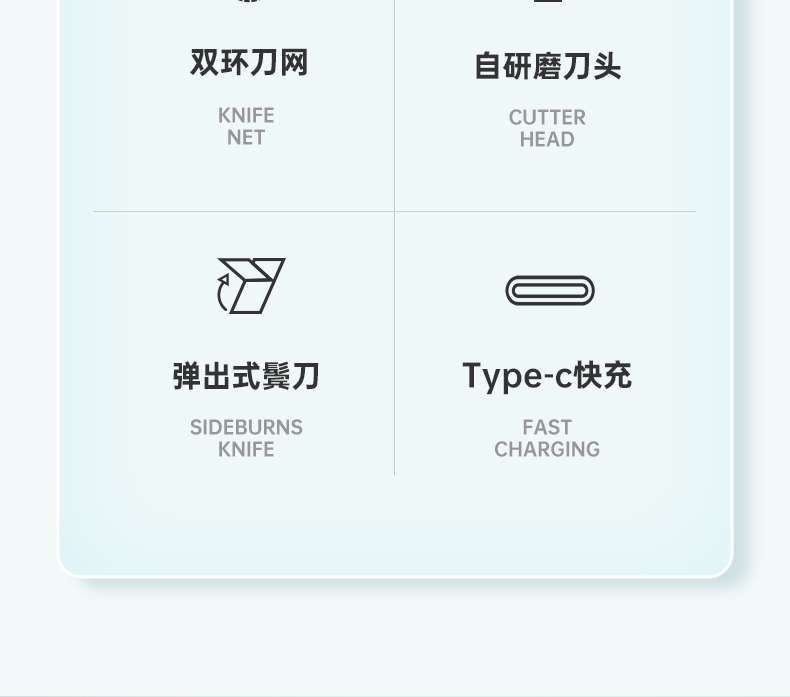 双环刀网

KNIFE
NET

自研磨刀头

CUTTER
HEAD

弹出式鬓刀

SIDEBURNS
KNIFE

Type-c快充

FAST
CHARGING