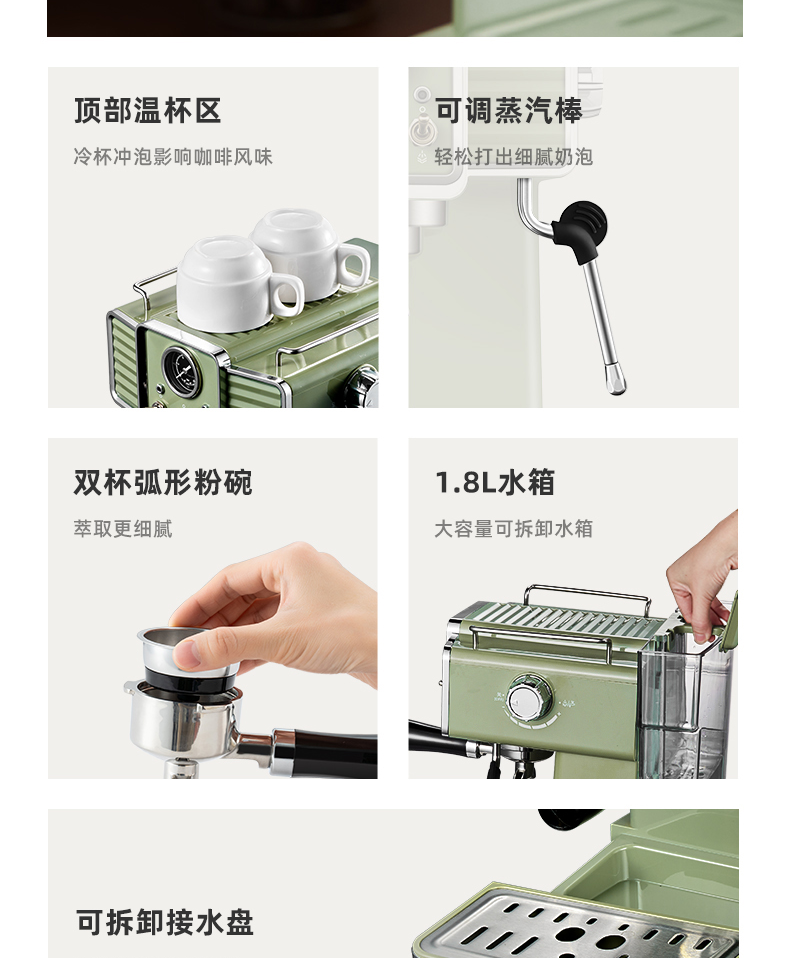 顶部温杯区

冷杯冲泡影响咖啡风味

可调蒸汽棒

轻松打出细腻奶泡

双杯弧形粉碗

萃取更细腻

1.8L水箱

大容量可拆卸水箱

可拆卸接水盘