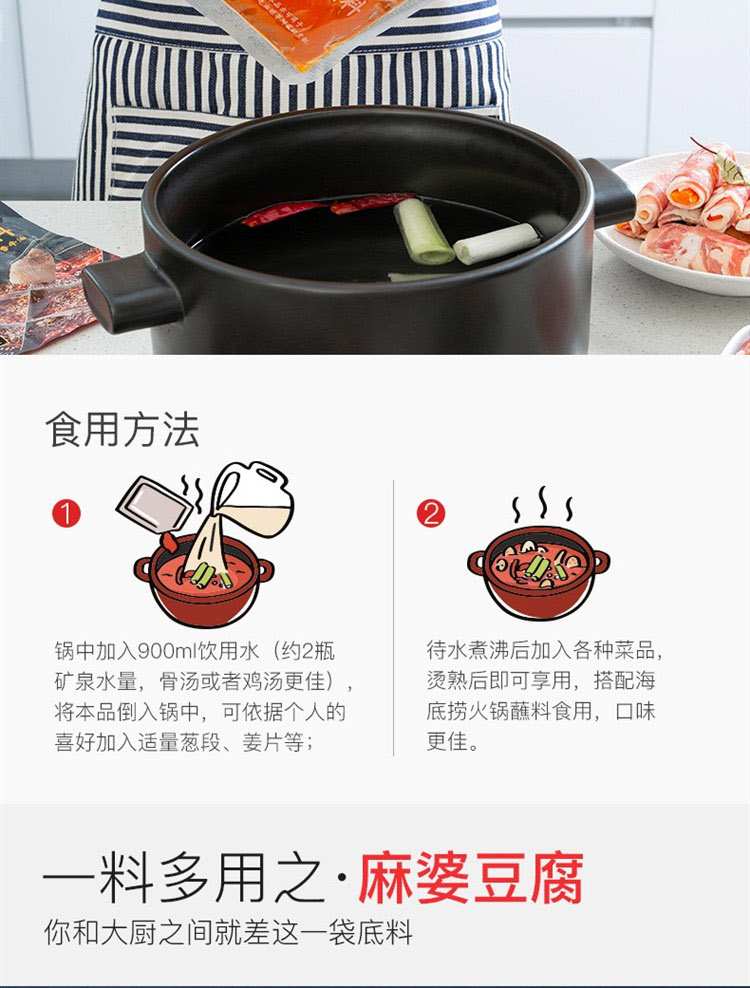 食用方法

1

锅中加入900ml饮用水（约2瓶矿泉水量，骨汤或者鸡汤更佳），将本品倒入锅中，可依据个人的喜好加入适量葱段、姜片等；

2

待水煮沸后加入各种菜品，烫熟后即可享用，搭配海底捞火锅蘸料食用，口味更佳。

一料多用之·麻婆豆腐

你和大厨之间就差这一袋底料