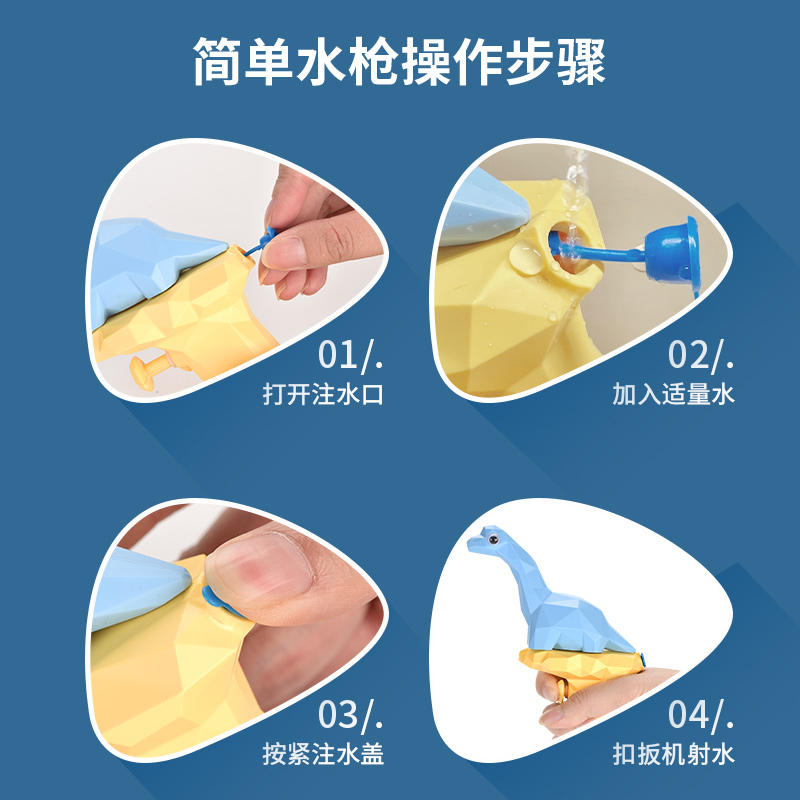 简单水枪操作步骤

01/.
打开注水口

02/.
加入适量水

03/.
按紧注水盖

04/.
扣扳机射水