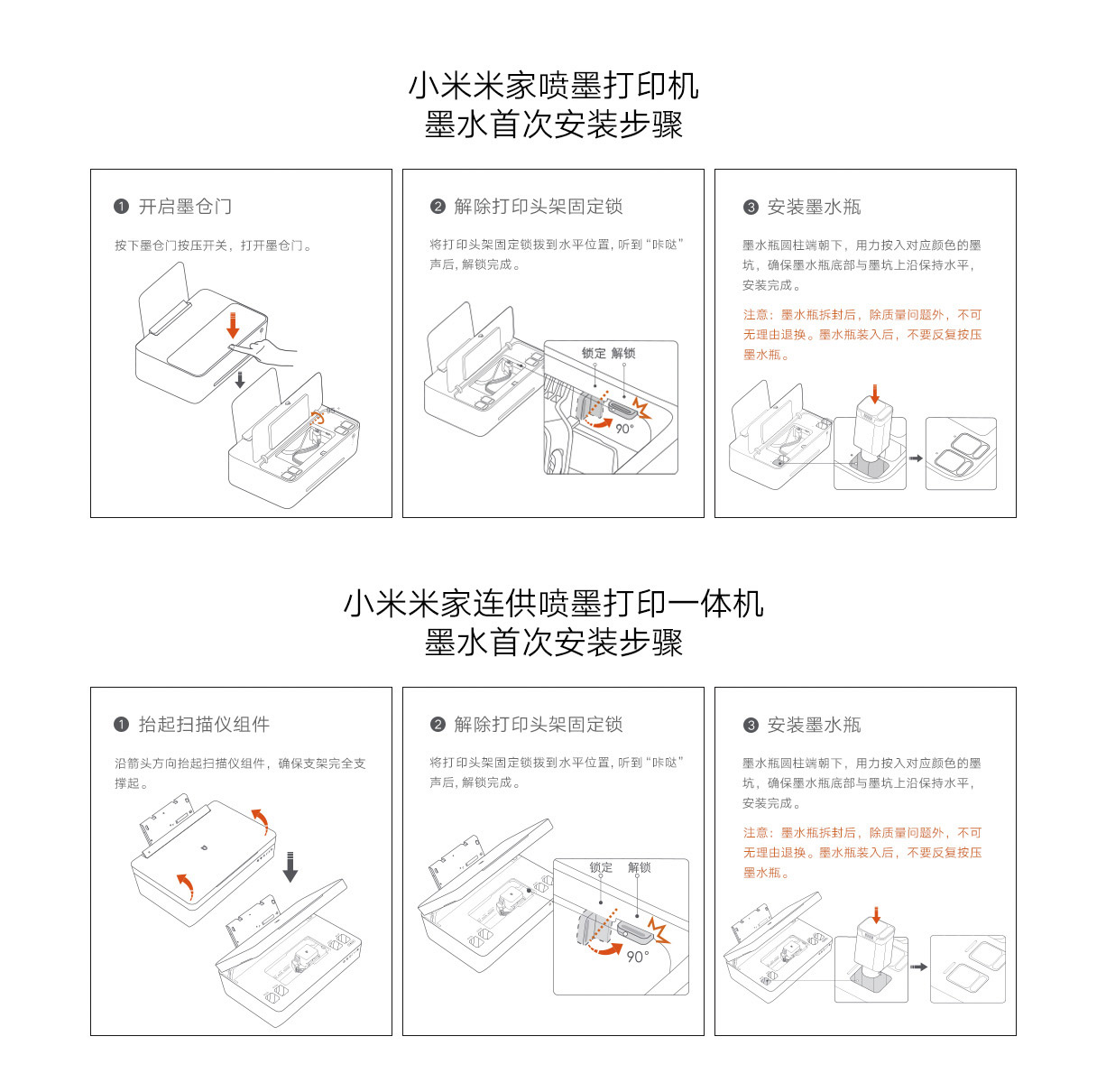 小米米家喷墨打印机
墨水首次安装步骤

❶ 开启墨仓门

按下墨仓门按压开关，打开墨仓门。

❷ 解除打印头架固定锁

将打印头架固定锁拨到水平位置，听到“咔哒”声后，解锁完成。

锁定 解锁

90°

❸ 安装墨水瓶

墨水瓶圆柱端朝下，用力按入对应颜色的墨坑，确保墨水瓶底部与墨坑上沿保持水平，安装完成。

注意：墨水瓶拆封后，除质量问题外，不可无理由退换。墨水瓶装入后，不要反复按压墨水瓶。

小米米家连供喷墨打印一体机
墨水首次安装步骤

❶ 抬起扫描仪组件

沿箭头方向抬起扫描仪组件，确保支架完全支撑起。

❷ 解除打印头架固定锁

将打印头架固定锁拨到水平位置，听到“咔哒”声后，解锁完成。

锁定 解锁

90°

❸ 安装墨水瓶

墨水瓶圆柱端朝下，用力按入对应颜色的墨坑，确保墨水瓶底部与墨坑上沿保持水平，安装完成。

注意：墨水瓶拆封后，除质量问题外，不可无理由退换。墨水瓶装入后，不要反复按压墨水瓶。