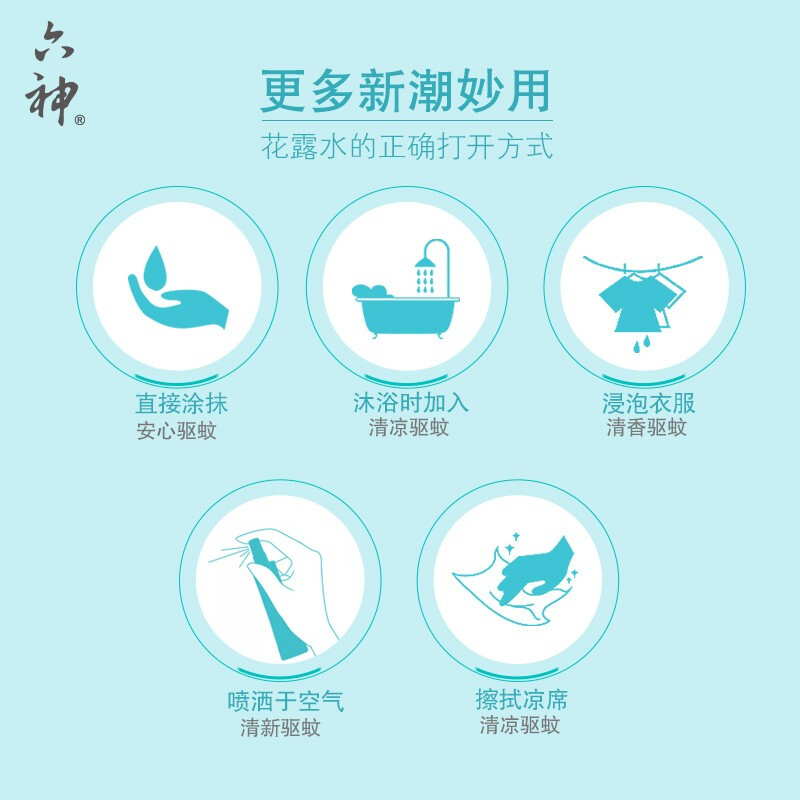 六神®

更多新潮妙用
花露水的正确打开方式

直接涂抹
安心驱蚊

沐浴时加入
清凉驱蚊

浸泡衣服
清香驱蚊

喷洒于空气
清新驱蚊

擦拭凉席
清凉驱蚊