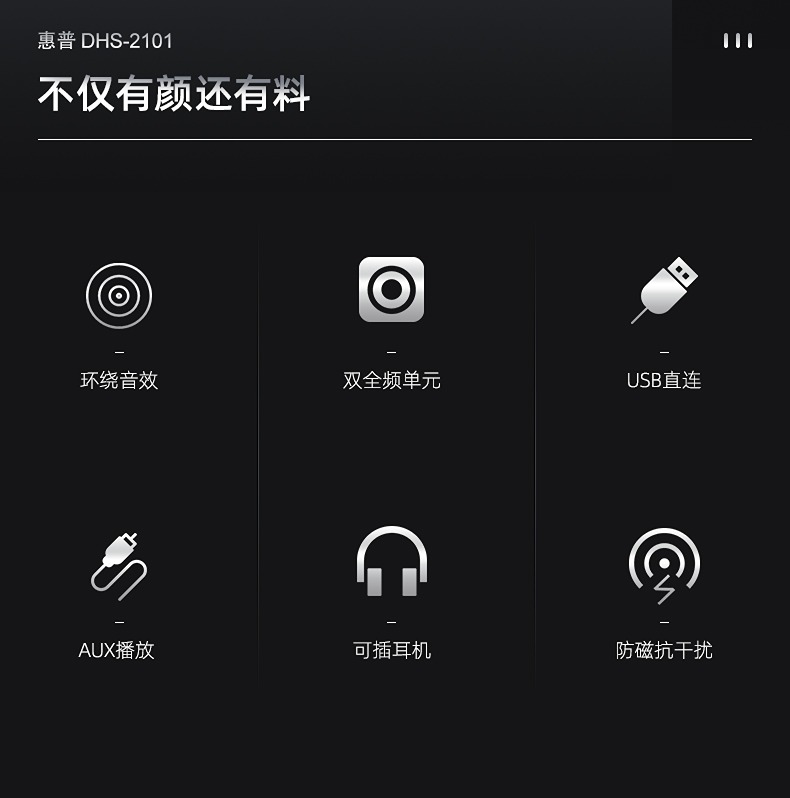 惠普 DHS-2101

不仅有颜还有料

-
环绕音效

-
双全频单元

-
USB直连

-
AUX播放

-
可插耳机

-
防磁抗干扰