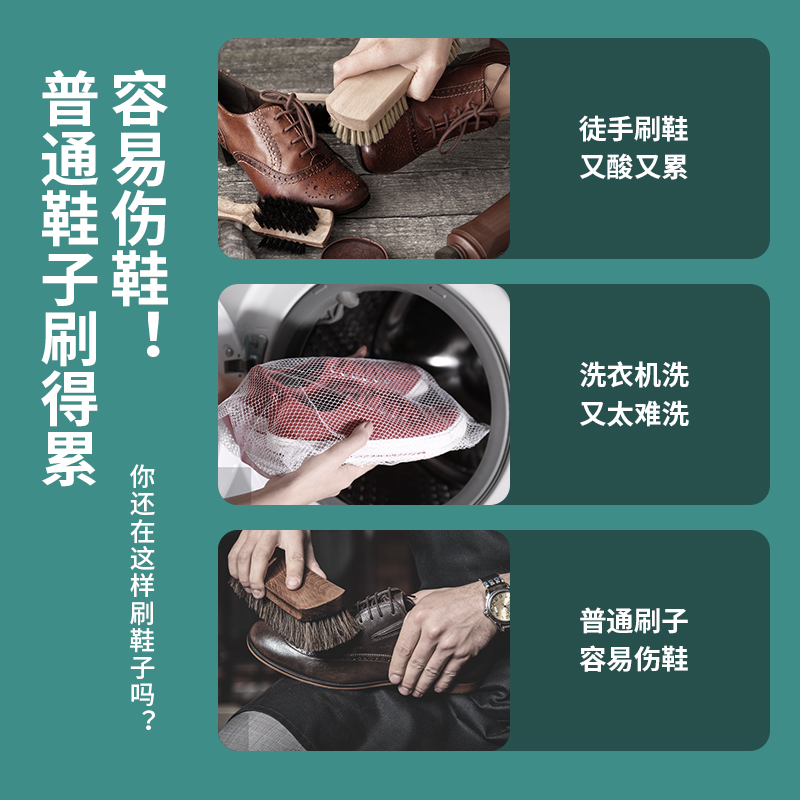 普通鞋子刷得累

容易伤鞋！

你还在这样刷鞋子吗？

徒手刷鞋
又酸又累

洗衣机洗
又太难洗

普通刷子
容易伤鞋