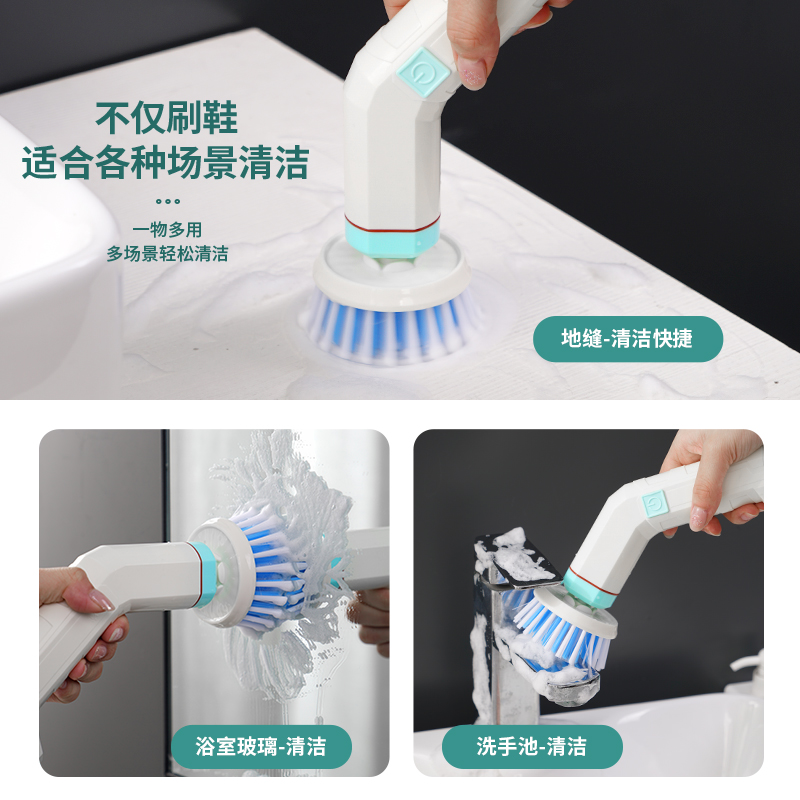 不仅刷鞋
适合各种场景清洁

一物多用
多场景轻松清洁

地缝-清洁快捷

浴室玻璃-清洁

洗手池-清洁