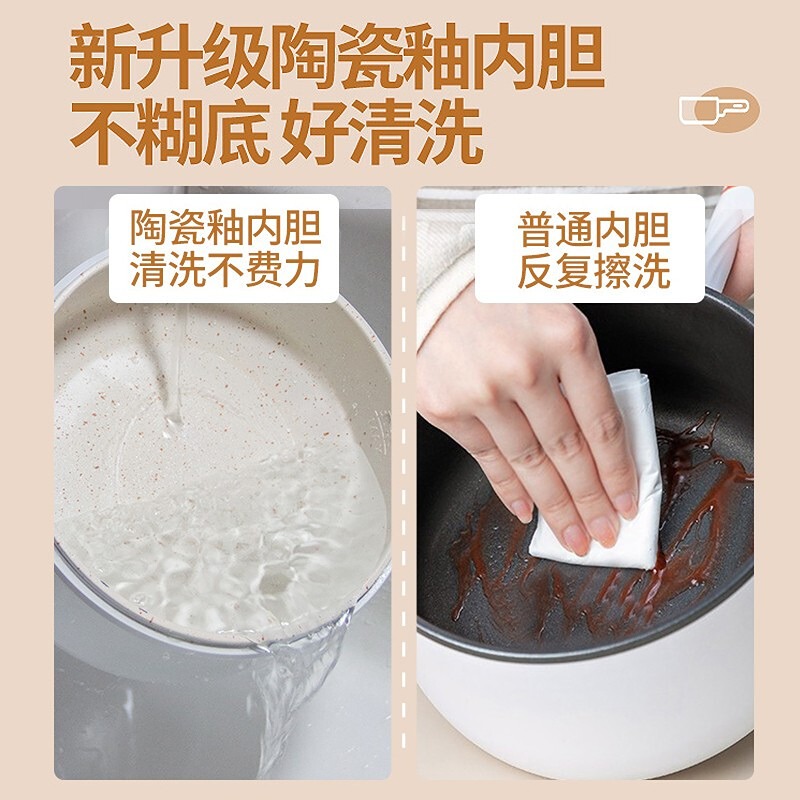 新升级陶瓷釉内胆
不糊底 好清洗

陶瓷釉内胆
清洗不费力

普通内胆
反复擦洗