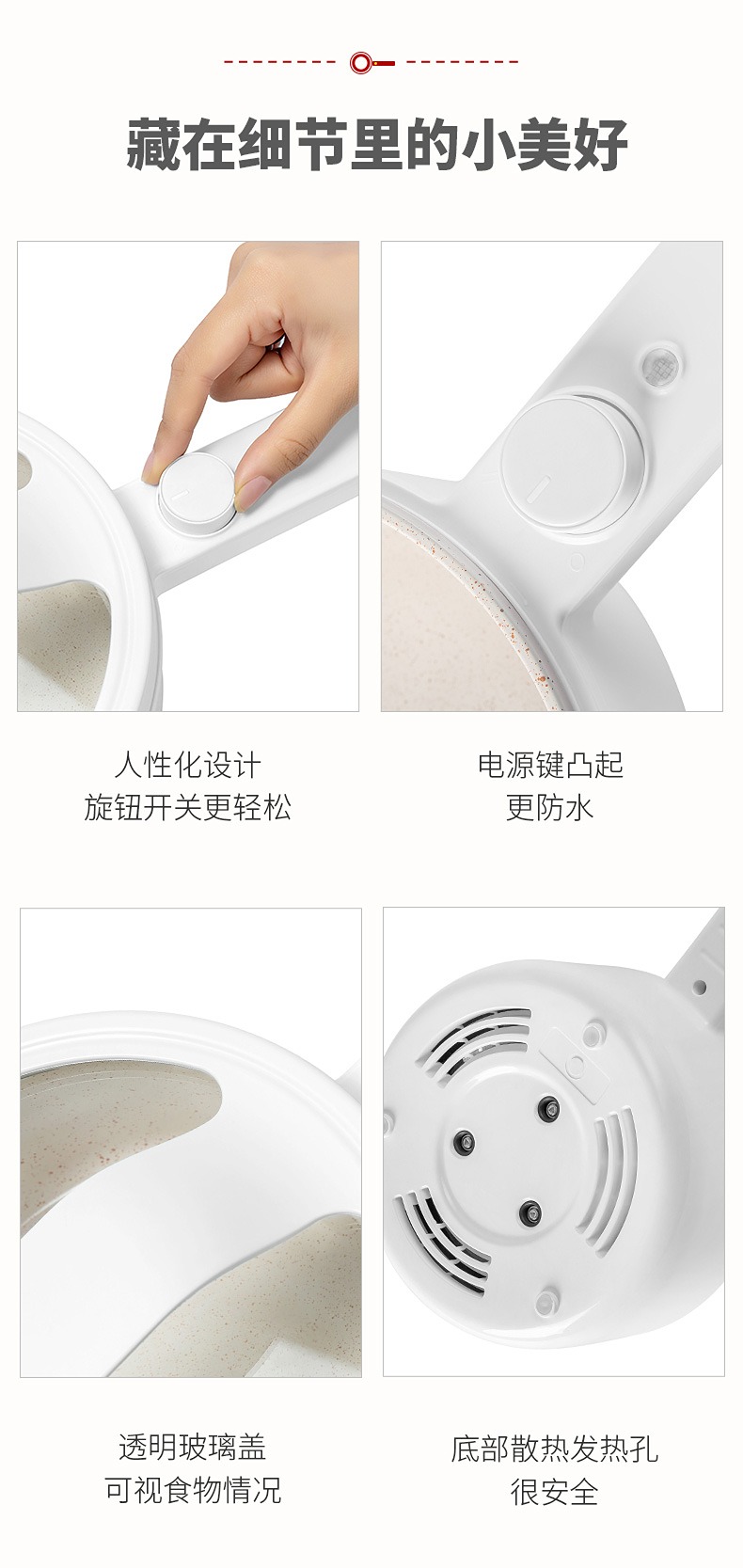 藏在细节里的小美好

人性化设计
旋钮开关更轻松

电源键凸起
更防水

透明玻璃盖
可视食物情况

底部散热发热孔
很安全