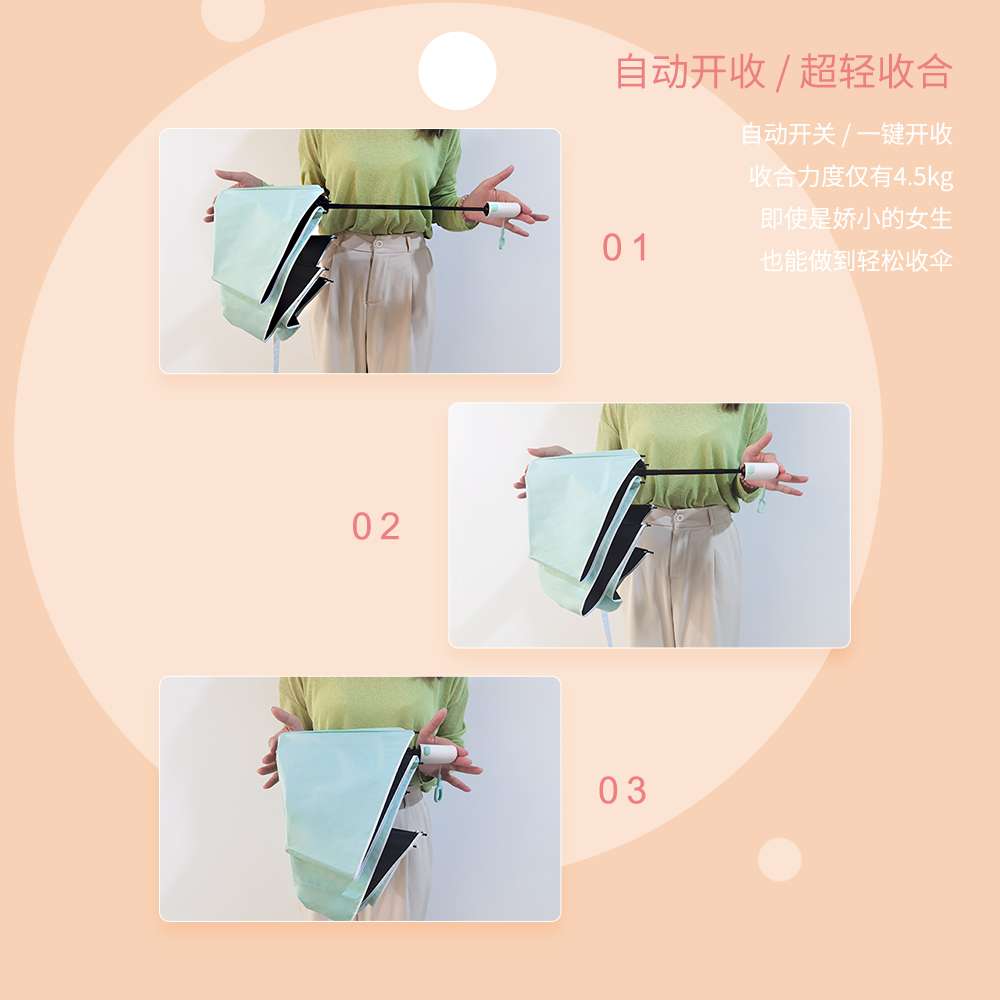 自动开收 / 超轻收合

自动开关 / 一键开收
收合力度仅有4.5kg
即使是娇小的女生
也能做到轻松收伞

01

02

03