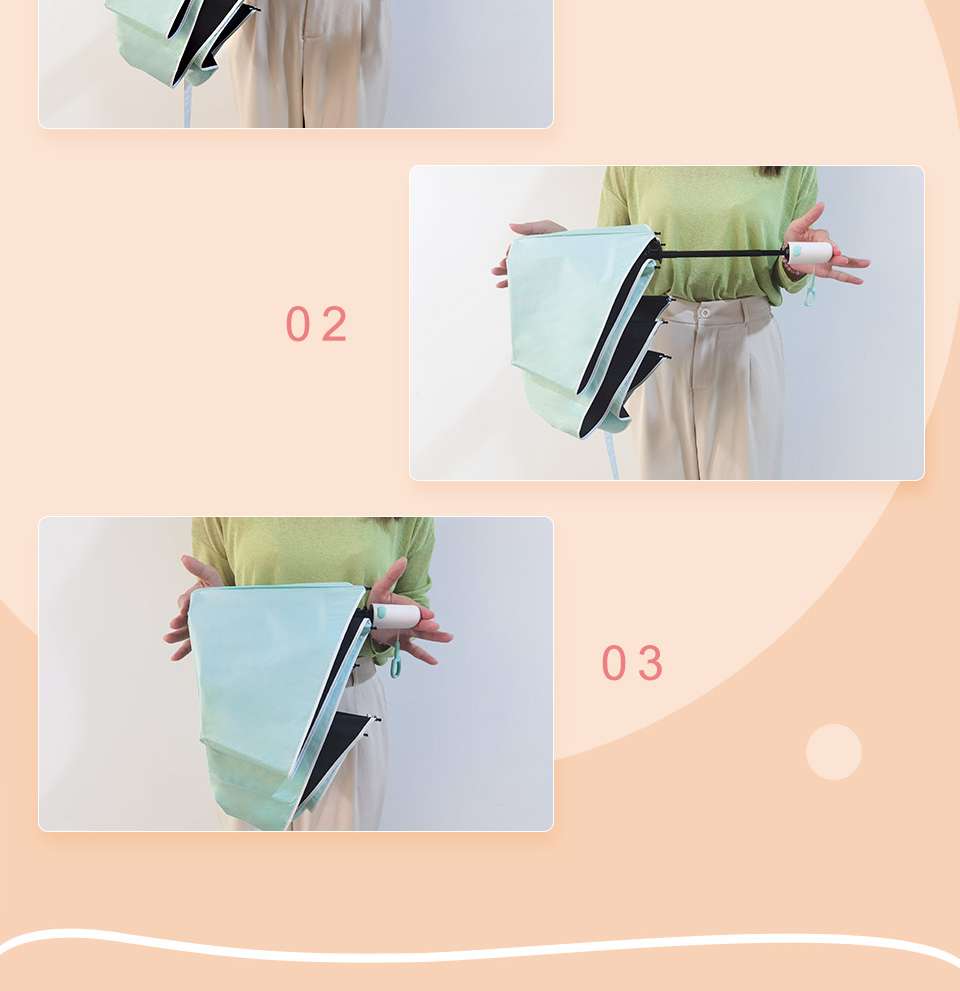 02

03