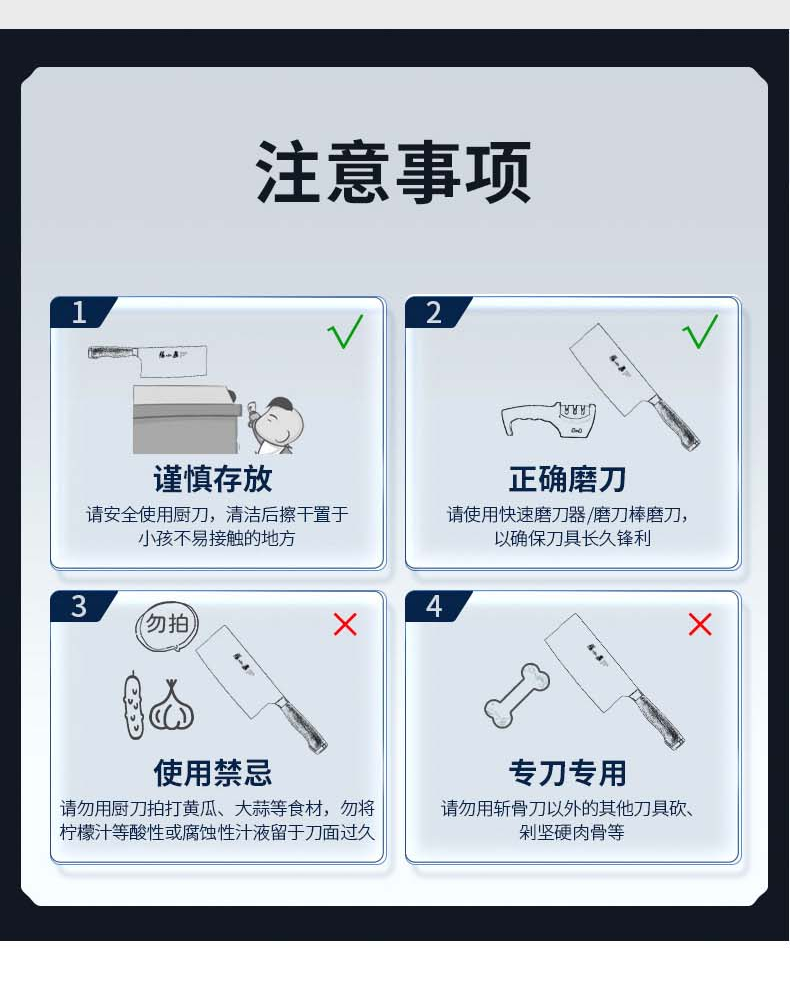 注意事项

1

谨慎存放

请安全使用厨刀，清洁后擦干置于小孩不易接触的地方

2

正确磨刀

请使用快速磨刀器/磨刀棒磨刀，以确保刀具长久锋利

3

勿拍

使用禁忌

请勿用厨刀拍打黄瓜、大蒜等食材，勿将柠檬汁等酸性或腐蚀性汁液留于刀面过久

4

专刀专用

请勿用斩骨刀以外的其他刀具砍、剁坚硬肉骨等