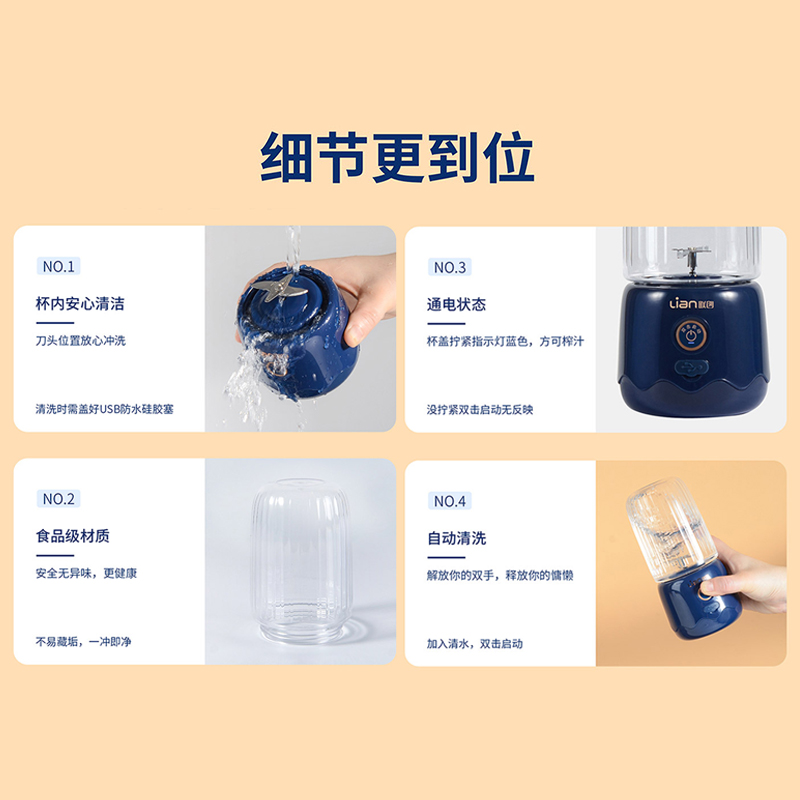 细节更到位

NO.1

杯内安心清洁

刀头位置放心冲洗

清洗时需盖好USB防水硅胶塞

NO.3

通电状态

杯盖拧紧指示灯蓝色，方可榨汁

没拧紧双击启动无反映

lian 联创

NO.2

食品级材质

安全无异味，更健康

不易藏垢，一冲即净

NO.4

自动清洗

解放你的双手，释放你的慵懒

加入清水，双击启动