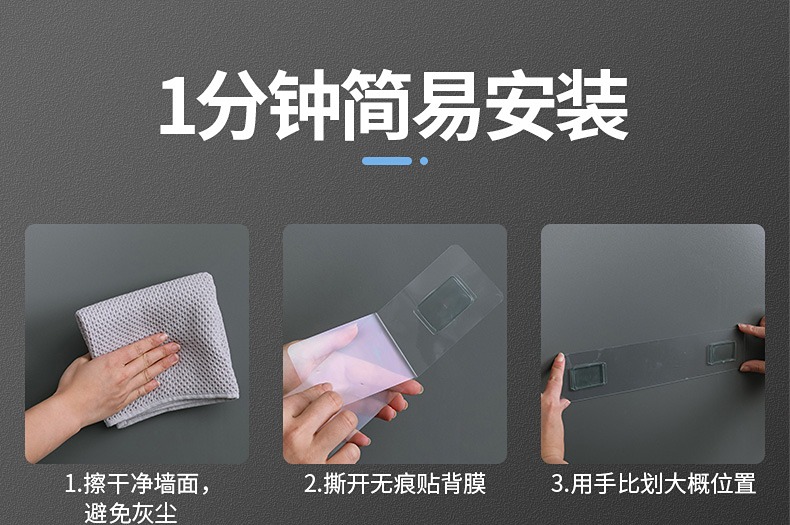 1分钟简易安装

1.擦干净墙面，避免灰尘

2.撕开无痕贴背膜

3.用手比划大概位置