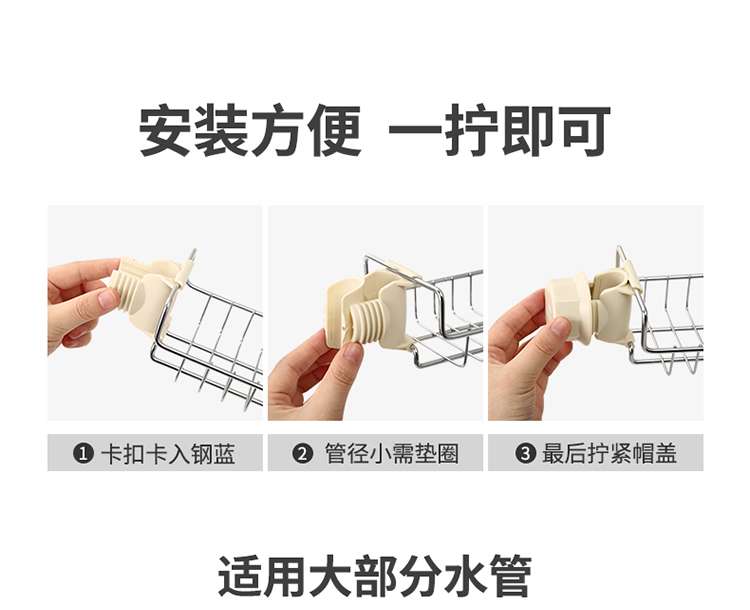 安装方便 一拧即可

❶ 卡扣卡入钢蓝

❷ 管径小需垫圈

❸ 最后拧紧帽盖

适用大部分水管