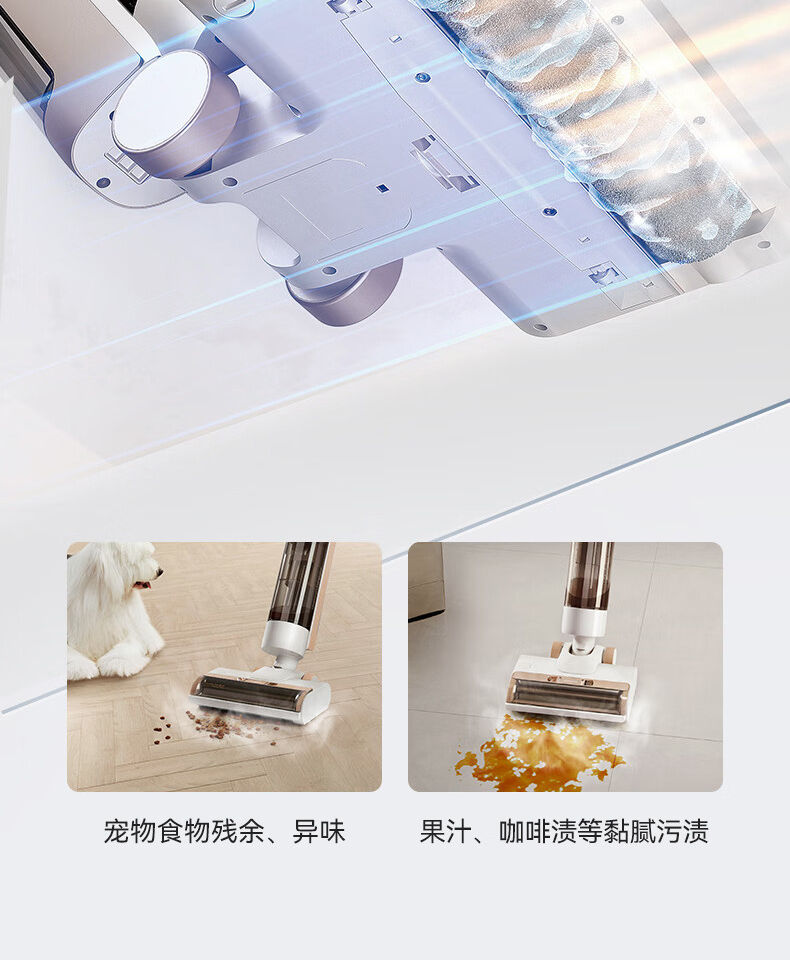 宠物食物残余、异味

果汁、咖啡渍等黏腻污渍