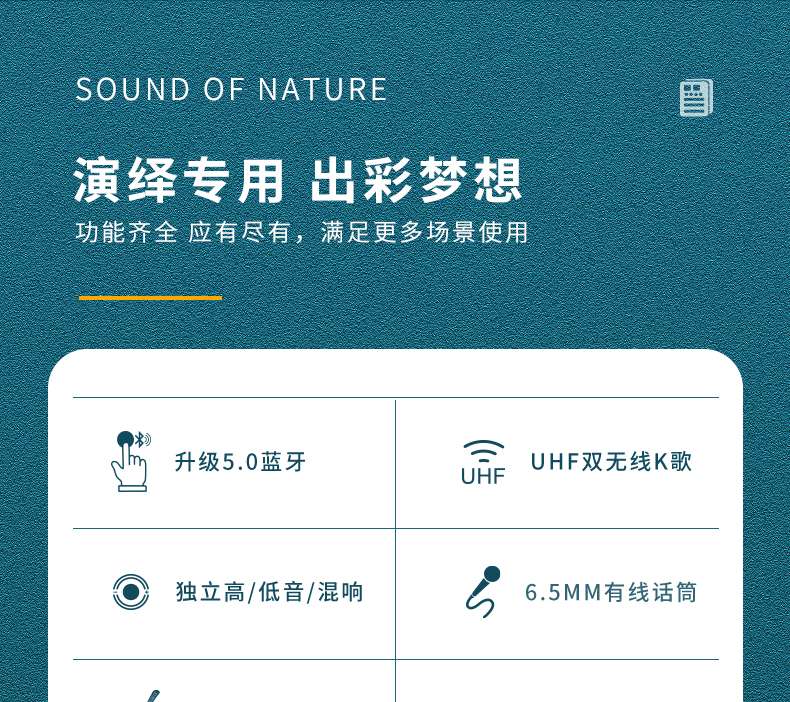 SOUND OF NATURE

演绎专用 出彩梦想

功能齐全 应有尽有，满足更多场景使用

升级5.0蓝牙

UHF

UHF双无线K歌

独立高/低音/混响

6.5MM有线话筒