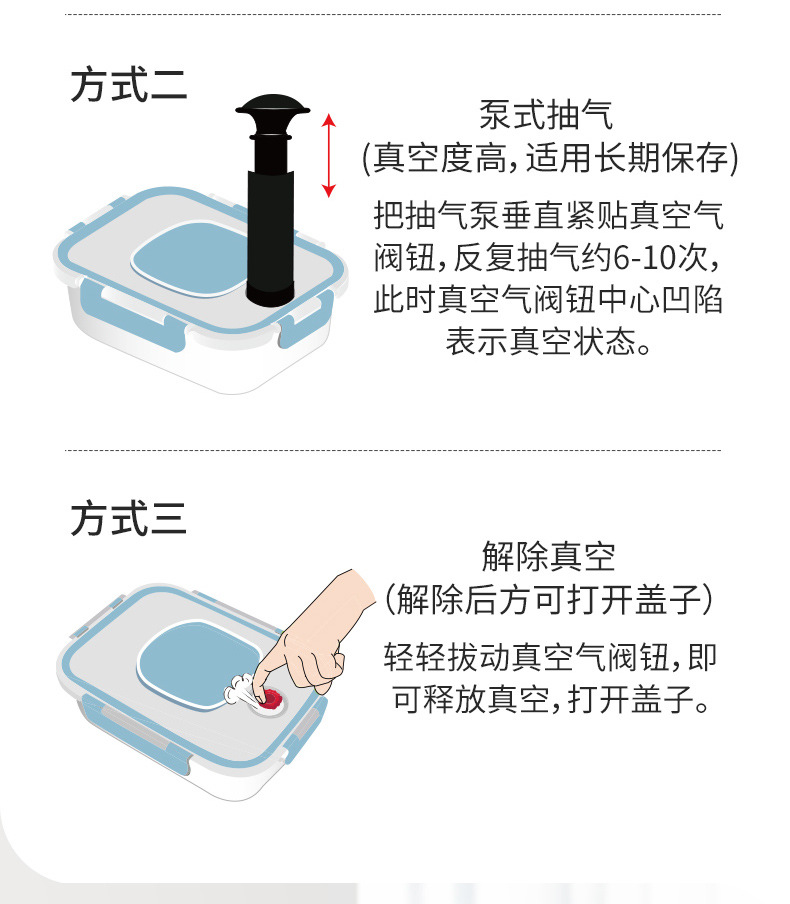 方式二

泵式抽气
(真空度高，适用长期保存)

把抽气泵垂直紧贴真空气阀钮，反复抽气约6-10次，此时真空气阀钮中心凹陷表示真空状态。

方式三

解除真空
(解除后方可打开盖子)

轻轻拔动真空气阀钮，即可释放真空，打开盖子。