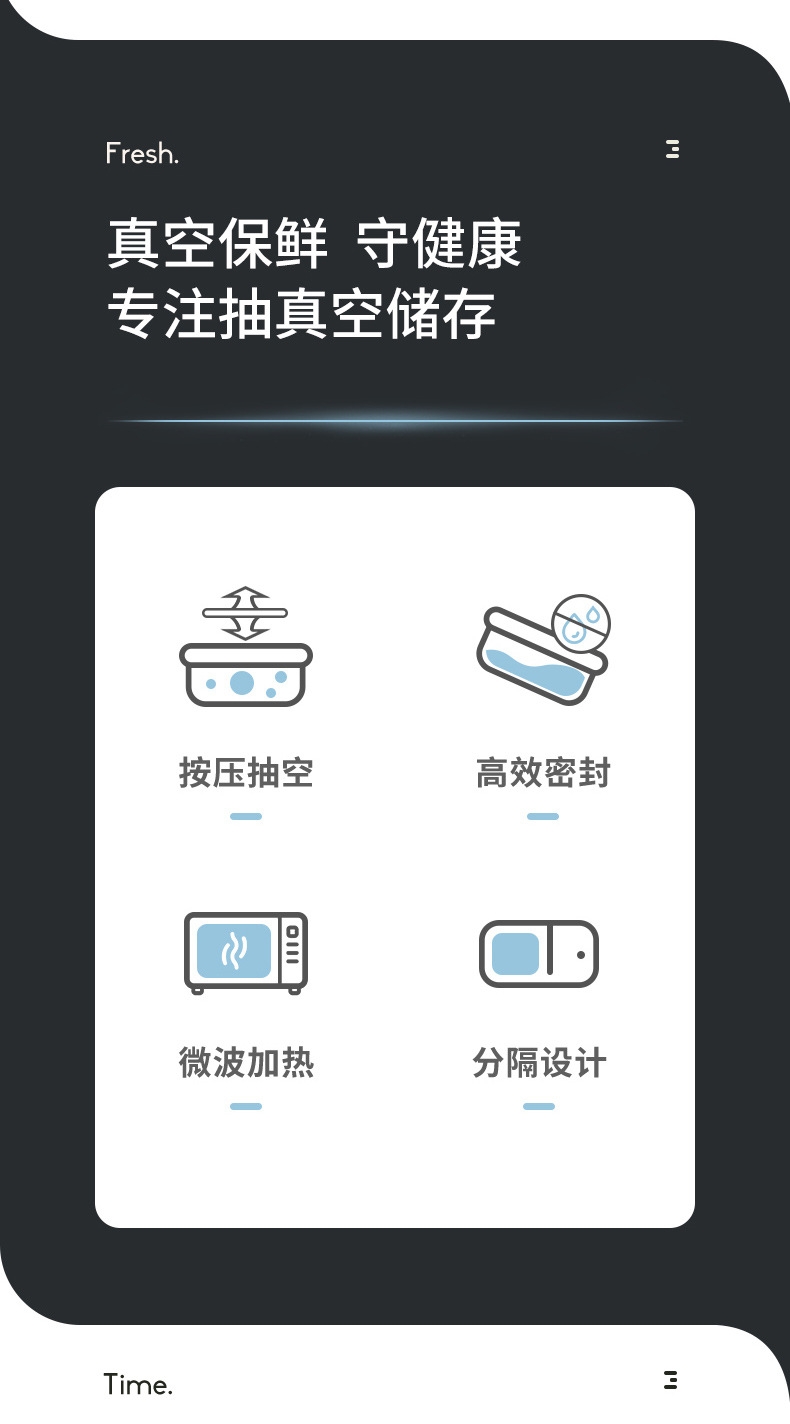 Fresh.

真空保鲜 守健康
专注抽真空储存

按压抽空

高效密封

微波加热

分隔设计

Time.