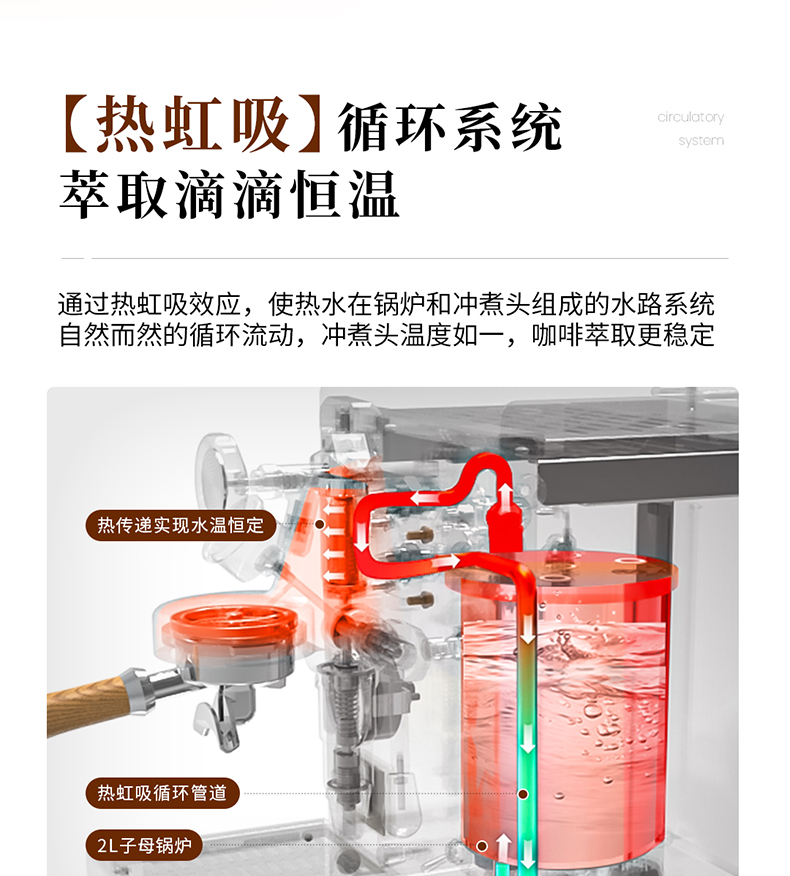 【热虹吸】循环系统
萃取滴滴恒温

circulatory system

通过热虹吸效应，使热水在锅炉和冲煮头组成的水路系统自然而然的循环流动，冲煮头温度如一，咖啡萃取更稳定

热传递实现水温恒定

热虹吸循环管道

2L子母锅炉