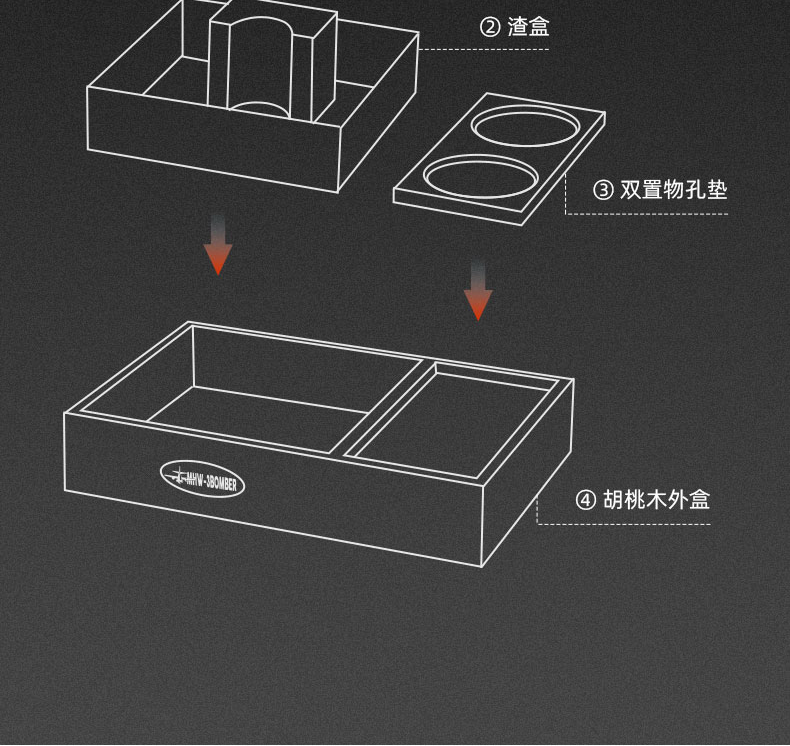 ② 渣盒

③ 双置物孔垫

MHW-3BOMBER

④ 胡桃木外盒