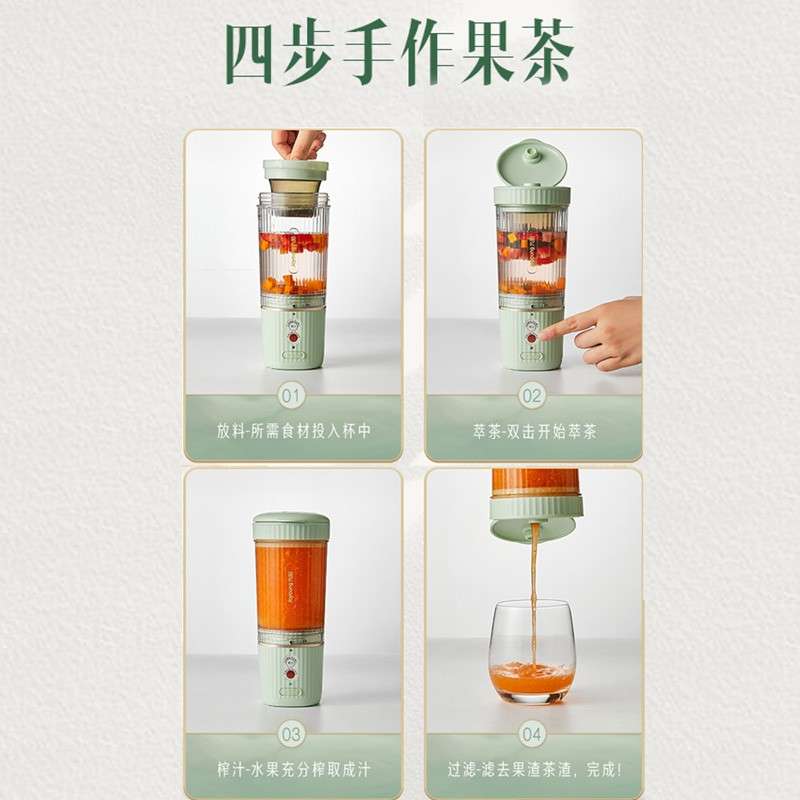 四步手作果茶

01
放料-所需食材投入杯中

02
萃茶-双击开始萃茶

03
榨汁-水果充分榨取成汁

04
过滤-滤去果渣茶渣，完成！