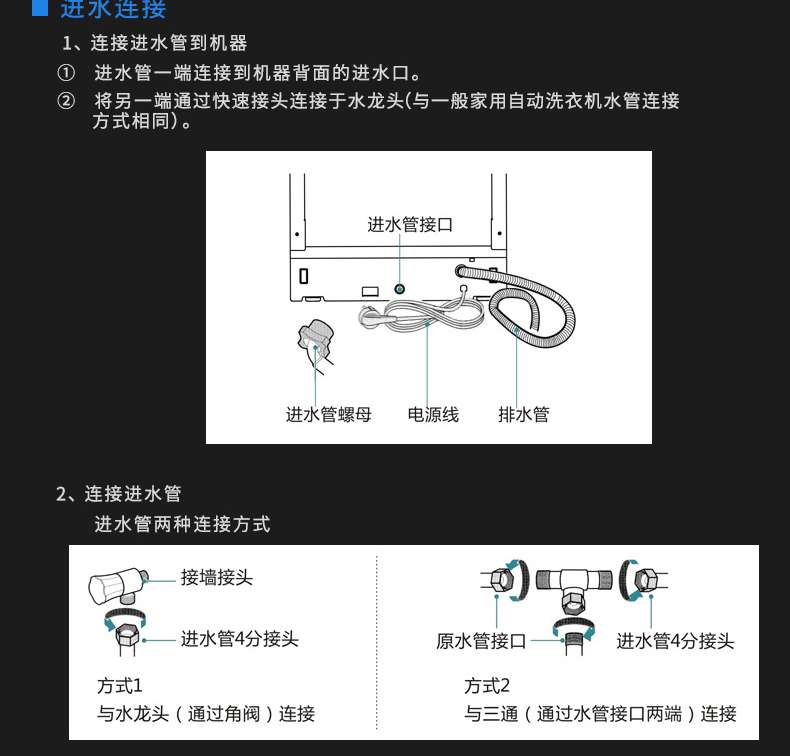 进水连接

1、连接进水管到机器

① 进水管一端连接到机器背面的进水口。

② 将另一端通过快速接头连接于水龙头(与一般家用自动洗衣机水管连接方式相同)。

进水管接口

进水管螺母

电源线

排水管

2、连接进水管

进水管两种连接方式

接墙接头

进水管4分接头

方式1

与水龙头（通过角阀）连接

原水管接口

进水管4分接头

方式2

与三通（通过水管接口两端）连接