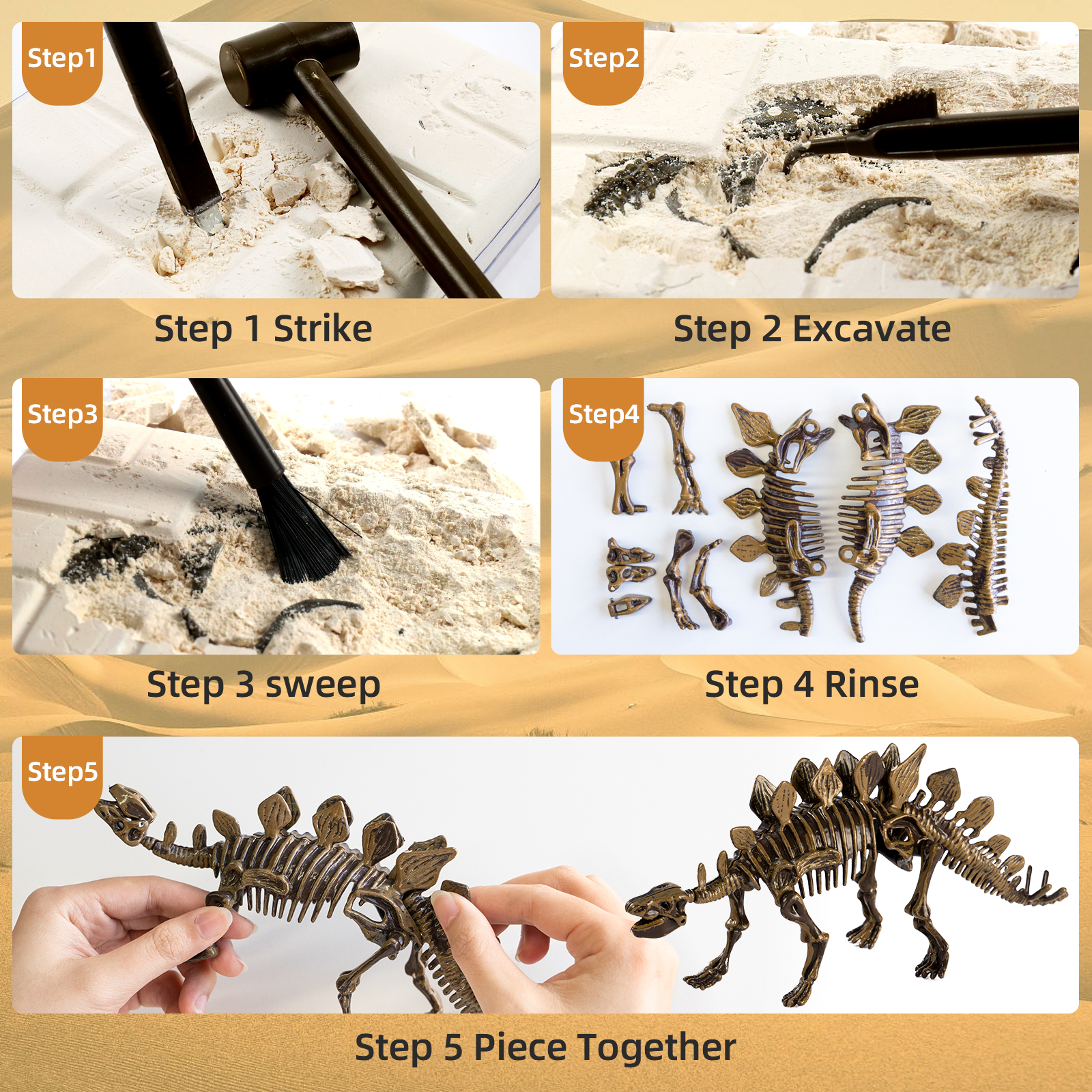 Step1

Step 1 Strike

Step2

Step 2 Excavate

Step3

Step 3 sweep

Step4

Step 4 Rinse

Step5

Step 5 Piece Together