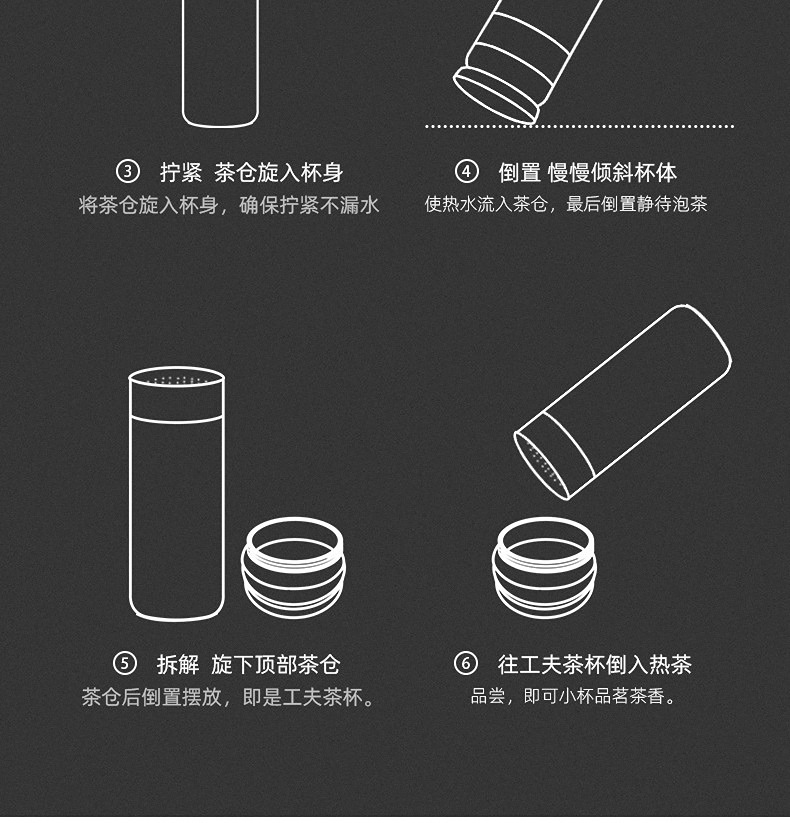 ③ 拧紧 茶仓旋入杯身
将茶仓旋入杯身，确保拧紧不漏水

④ 倒置 慢慢倾斜杯体
使热水流入茶仓，最后倒置静待泡茶

⑤ 拆解 旋下顶部茶仓
茶仓后倒置摆放，即是工夫茶杯。

⑥ 往工夫茶杯倒入热茶
品尝，即可小杯品茗茶香。