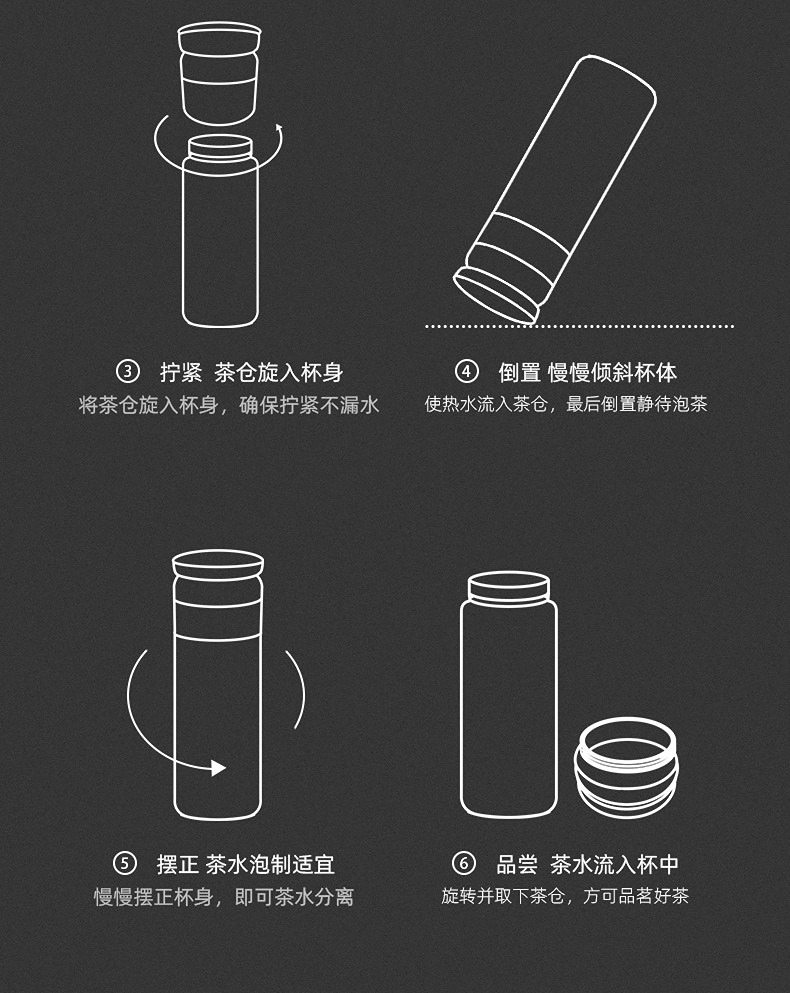 ③ 拧紧 茶仓旋入杯身
将茶仓旋入杯身，确保拧紧不漏水

④ 倒置 慢慢倾斜杯体
使热水流入茶仓，最后倒置静待泡茶

⑤ 摆正 茶水泡制适宜
慢慢摆正杯身，即可茶水分离

⑥ 品尝 茶水流入杯中
旋转并取下茶仓，方可品茗好茶