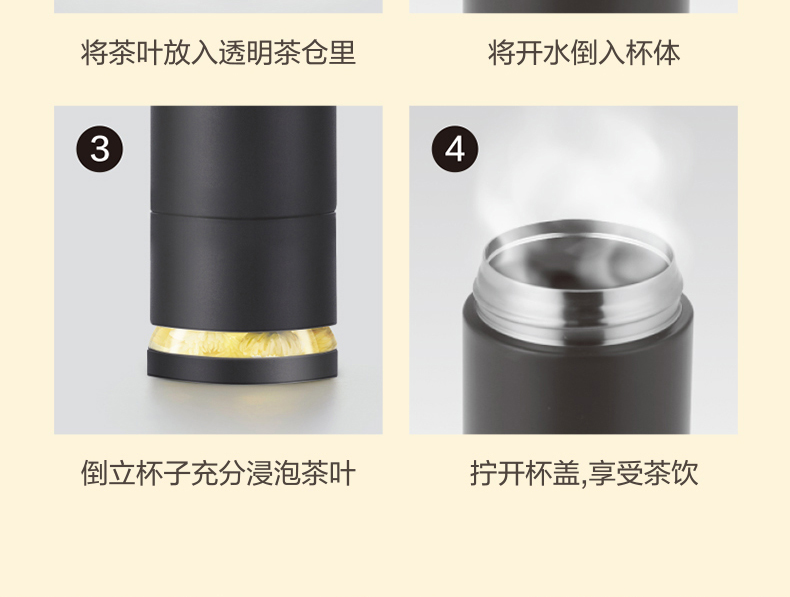 将茶叶放入透明茶仓里

将开水倒入杯体

3

4

倒立杯子充分浸泡茶叶

拧开杯盖,享受茶饮