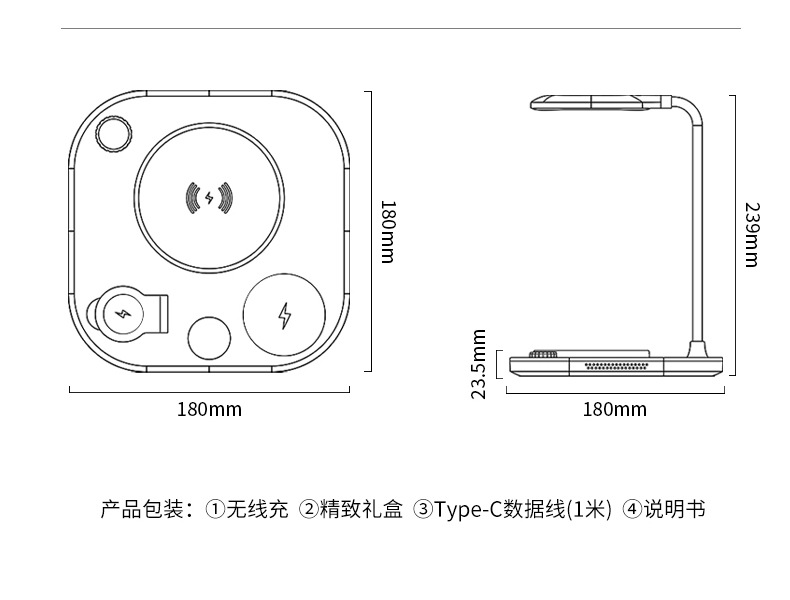 180mm

180mm

239mm

23.5mm

180mm

产品包装：①无线充 ②精致礼盒 ③Type-C数据线(1米) ④说明书