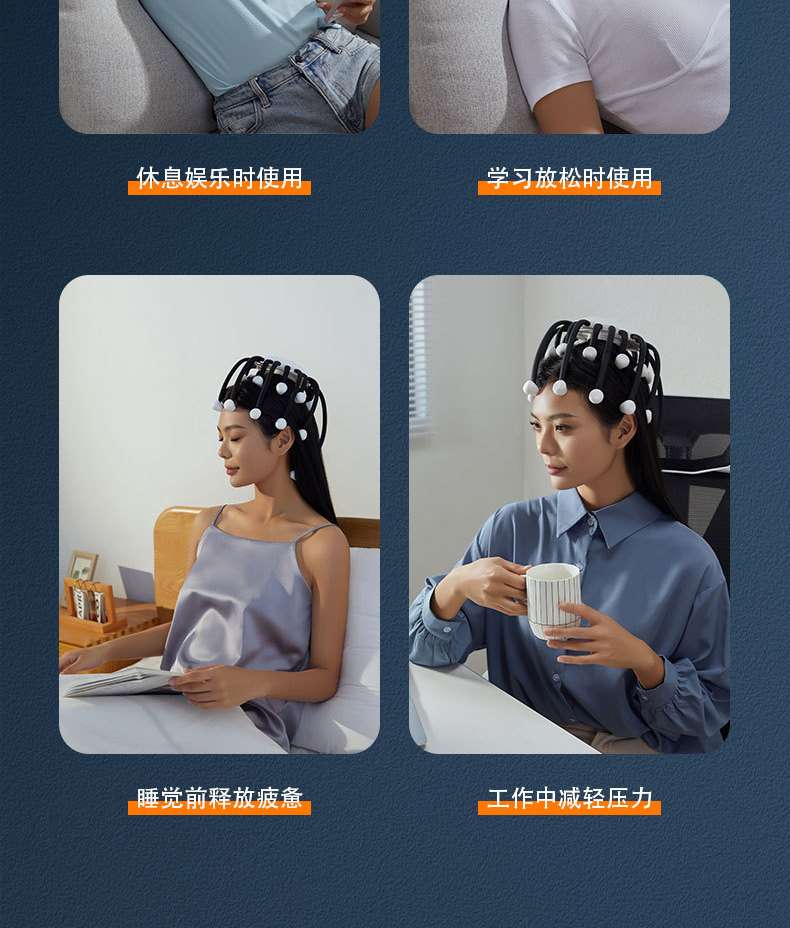 休息娱乐时使用

学习放松时使用

睡觉前释放疲惫

工作中减轻压力