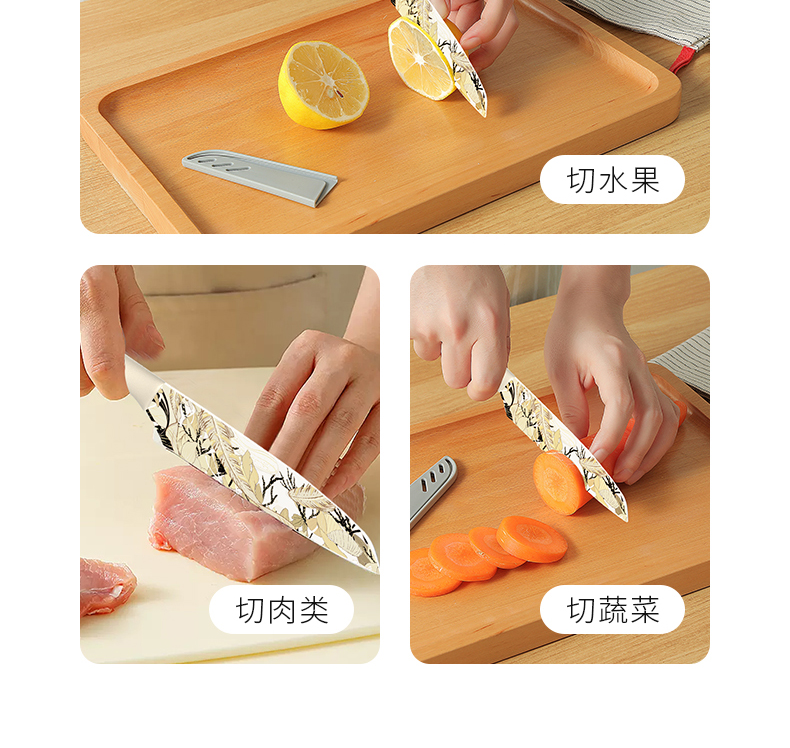 切水果

切肉类

切蔬菜