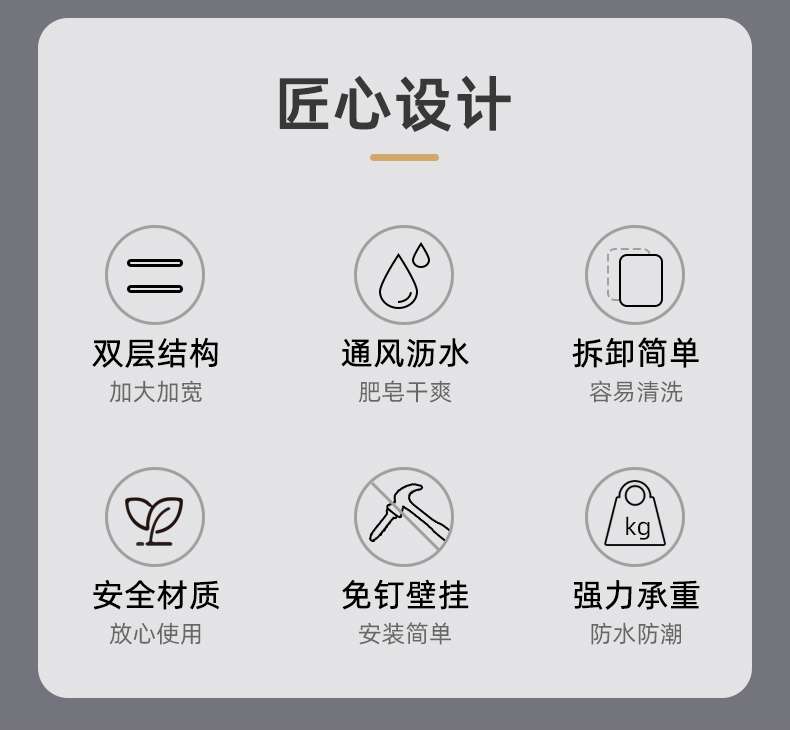 匠心设计

双层结构
加大加宽

通风沥水
肥皂干爽

拆卸简单
容易清洗

安全材质
放心使用

免钉壁挂
安装简单

kg

强力承重
防水防潮