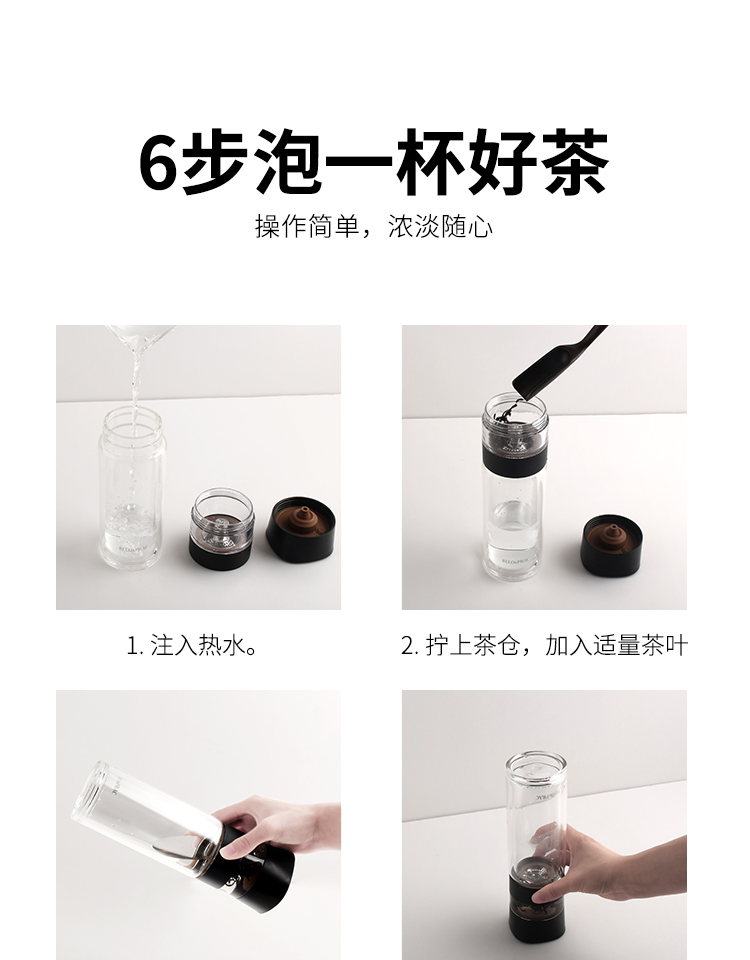 6步泡一杯好茶

操作简单，浓淡随心

1. 注入热水。

2. 拧上茶仓，加入适量茶叶