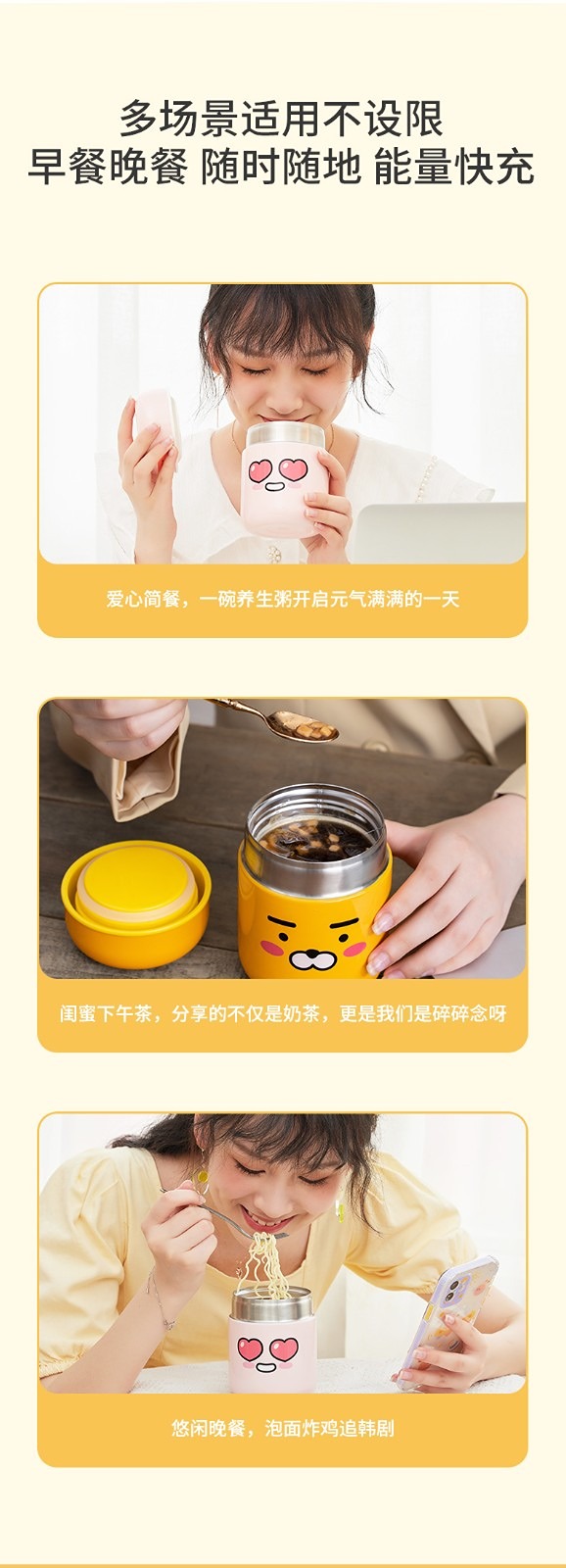 多场景适用不设限
早餐晚餐 随时随地 能量快充

爱心简餐，一碗养生粥开启元气满满的一天

闺蜜下午茶，分享的不仅是奶茶，更是我们是碎碎念呀

悠闲晚餐，泡面炸鸡追韩剧