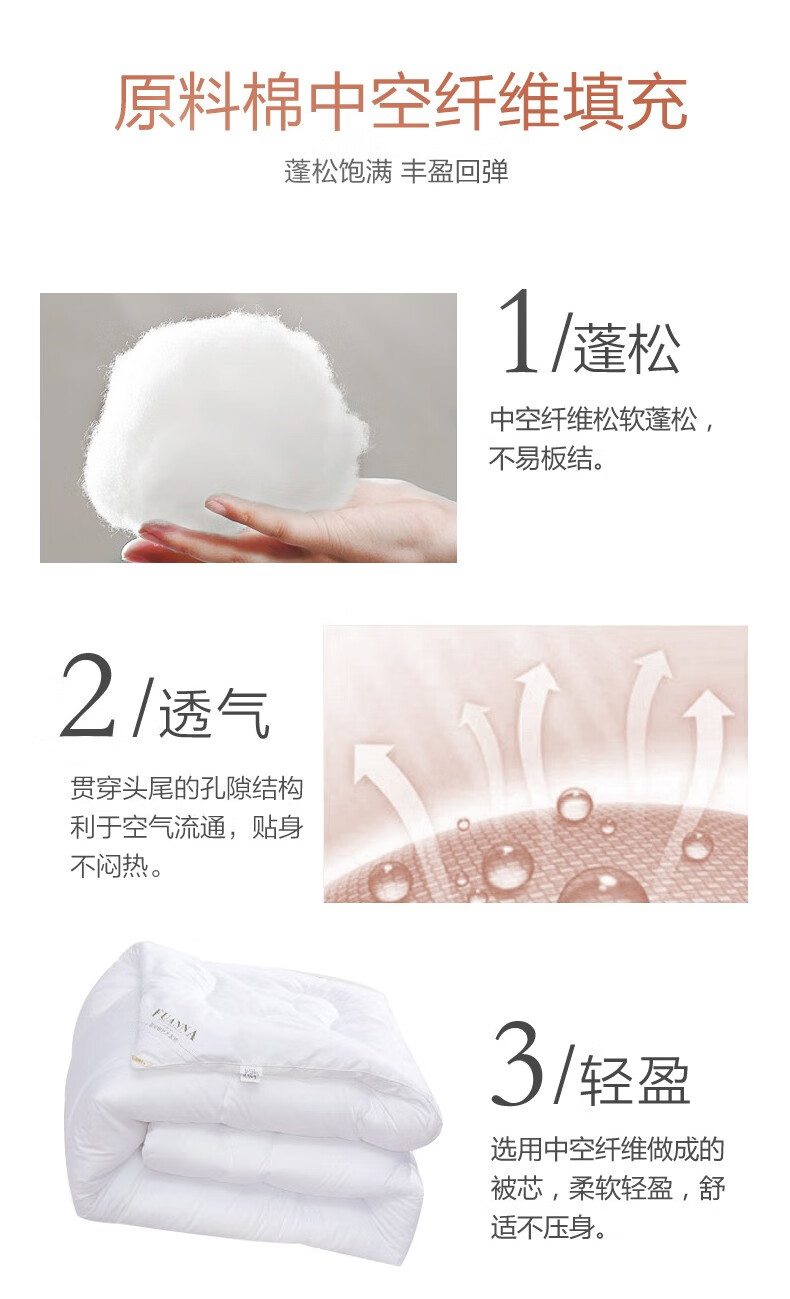 原料棉中空纤维填充

蓬松饱满 丰盈回弹

1/蓬松

中空纤维松软蓬松，不易板结。

2/透气

贯穿头尾的孔隙结构利于空气流通，贴身不闷热。

FUANNA

3/轻盈

选用中空纤维做成的被芯，柔软轻盈，舒适不压身。