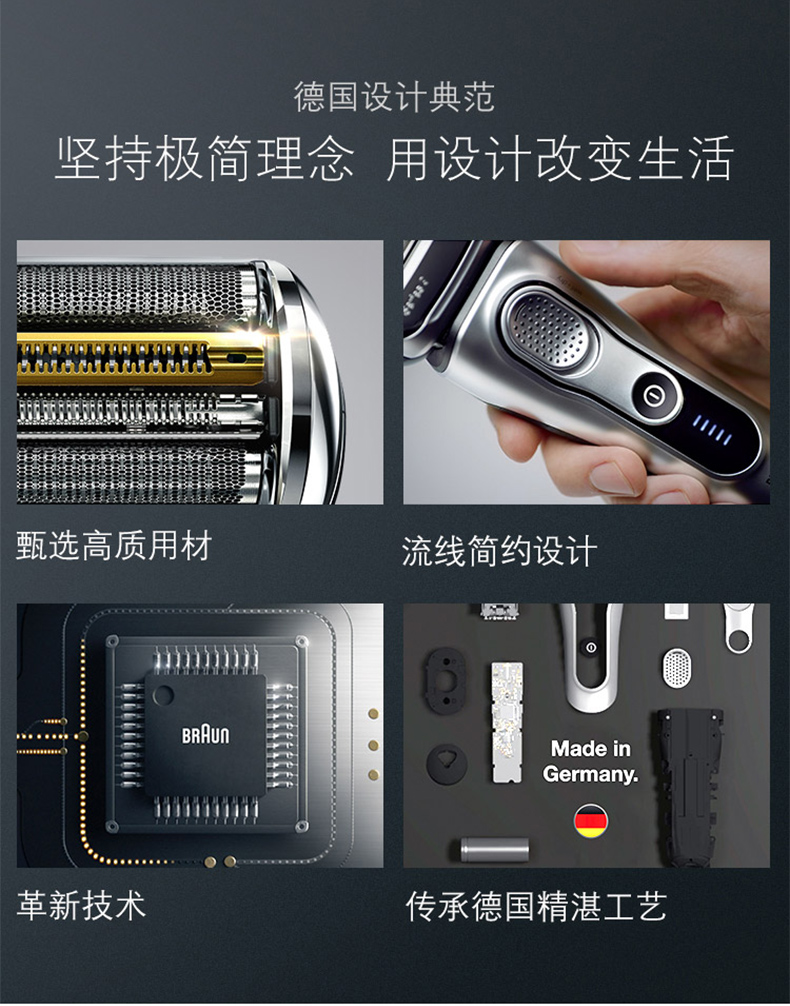 德国设计典范
坚持极简理念 用设计改变生活

甄选高质用材

流线简约设计

BRAUN

革新技术

Made in Germany.

传承德国精湛工艺