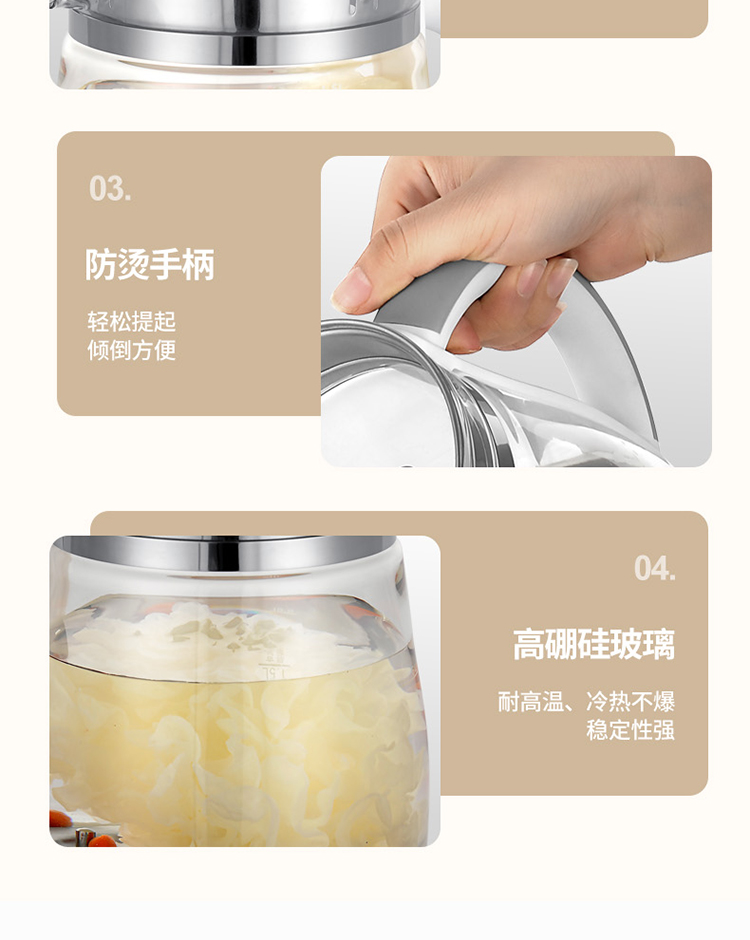 03.

防烫手柄

轻松提起
倾倒方便

04.

高硼硅玻璃

耐高温、冷热不爆
稳定性强